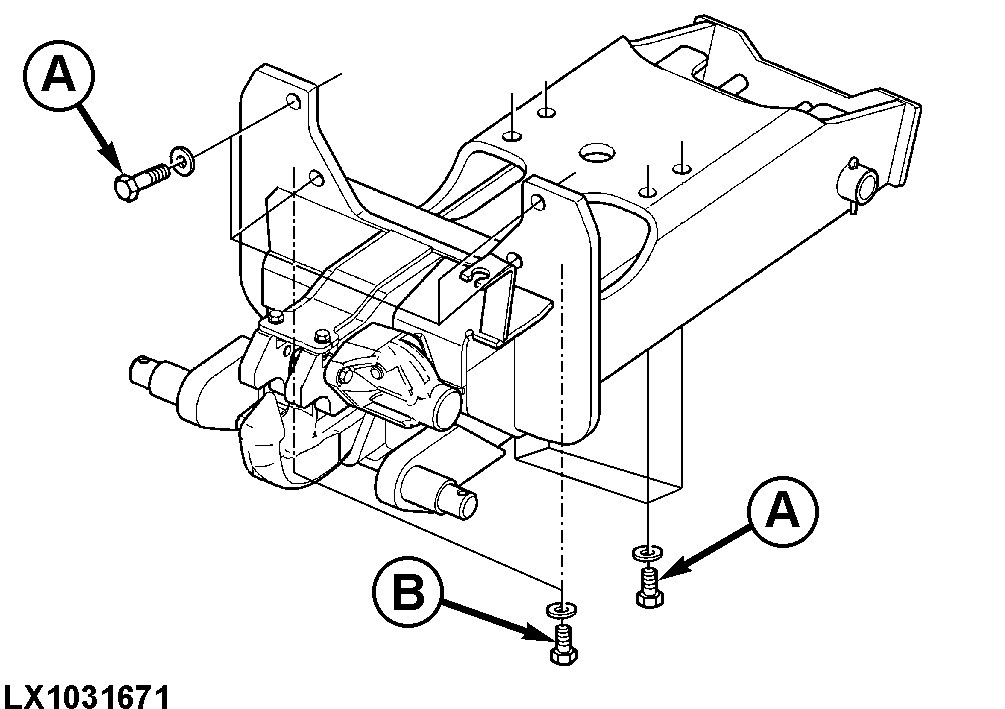 A

A

B

LX1031671