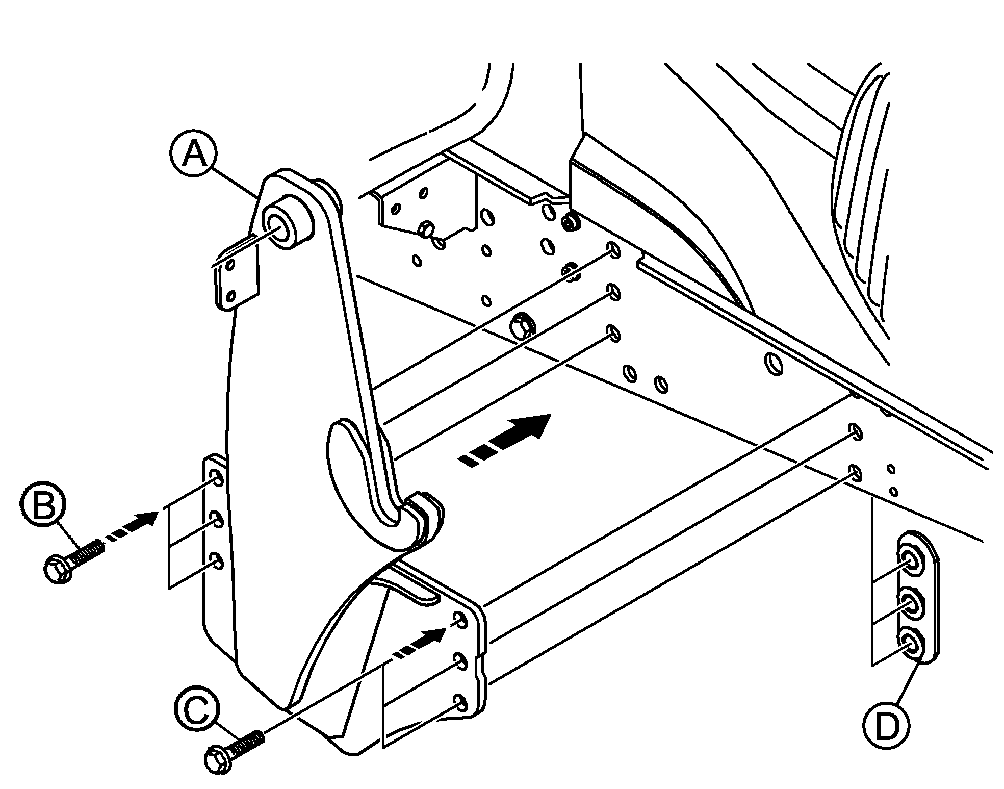 A
B
C
D