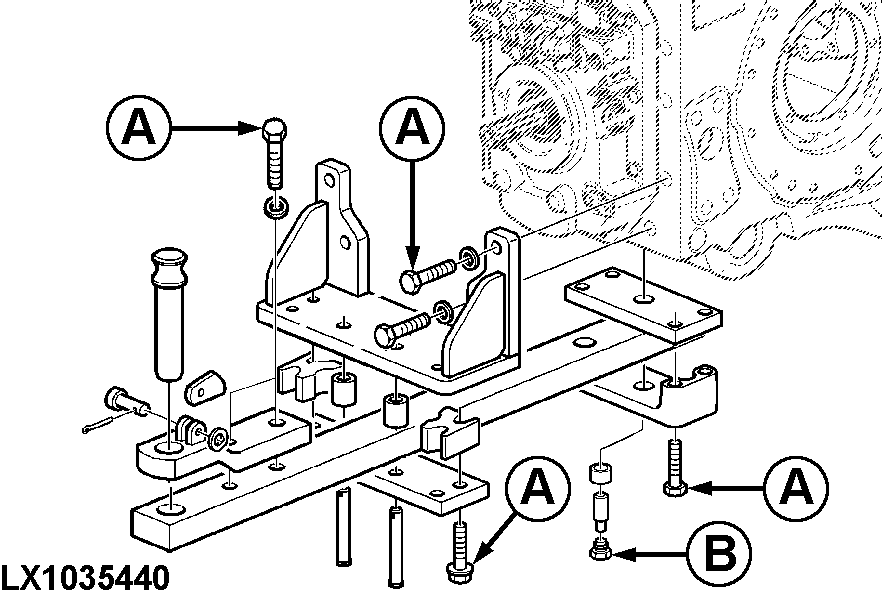 A
A
A
A
B
LX1035440