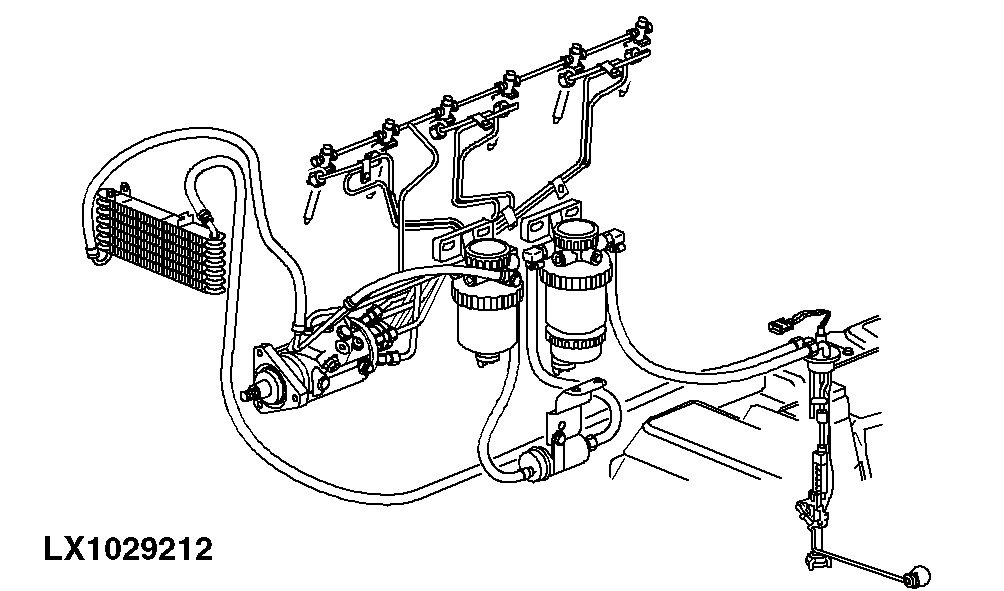 LX1029212