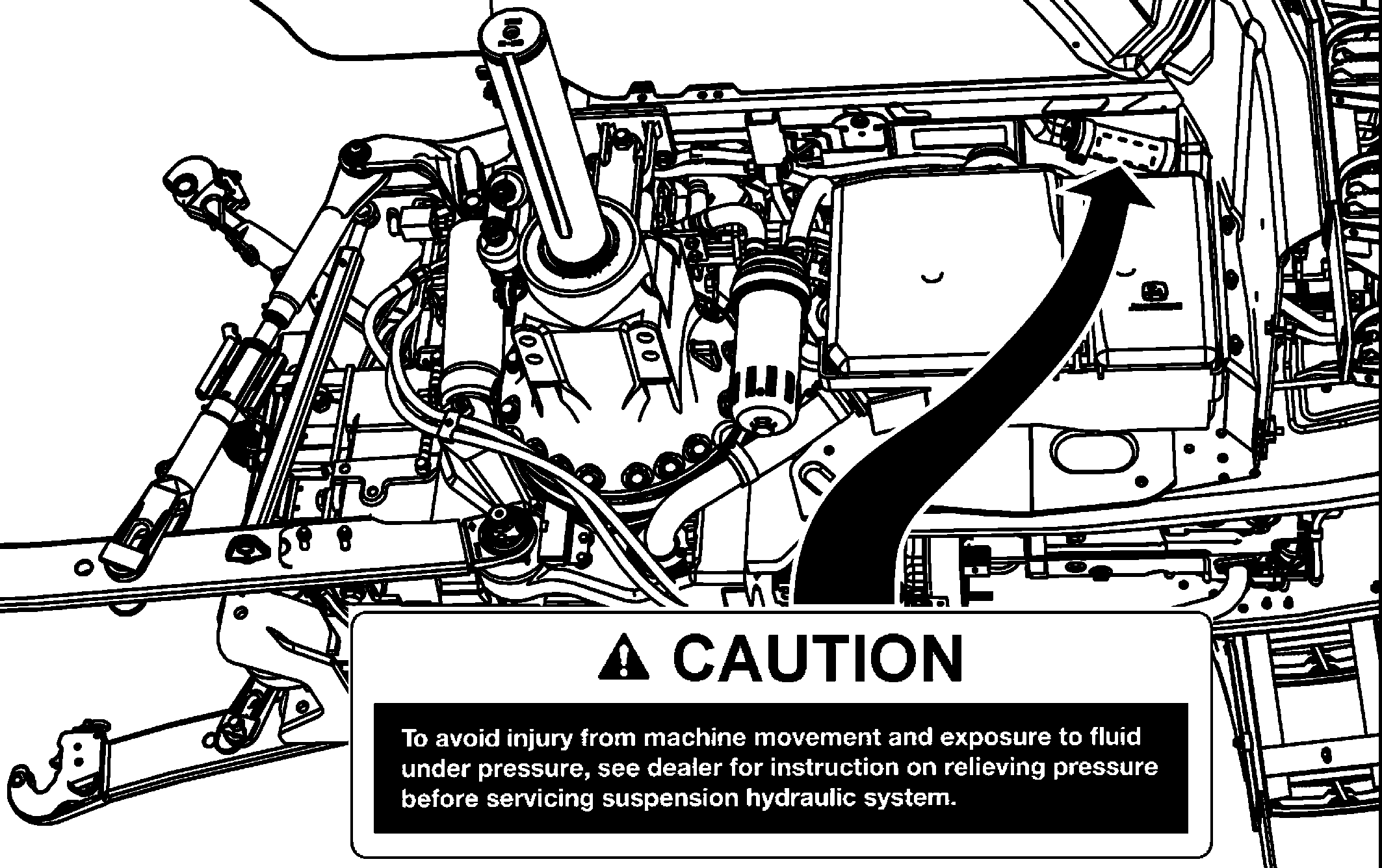 CAUTION

To avoid injury from machine movement and exposure to fluid under pressure, see dealer for instruction on relieving pressure before servicing suspension hydraulic system.