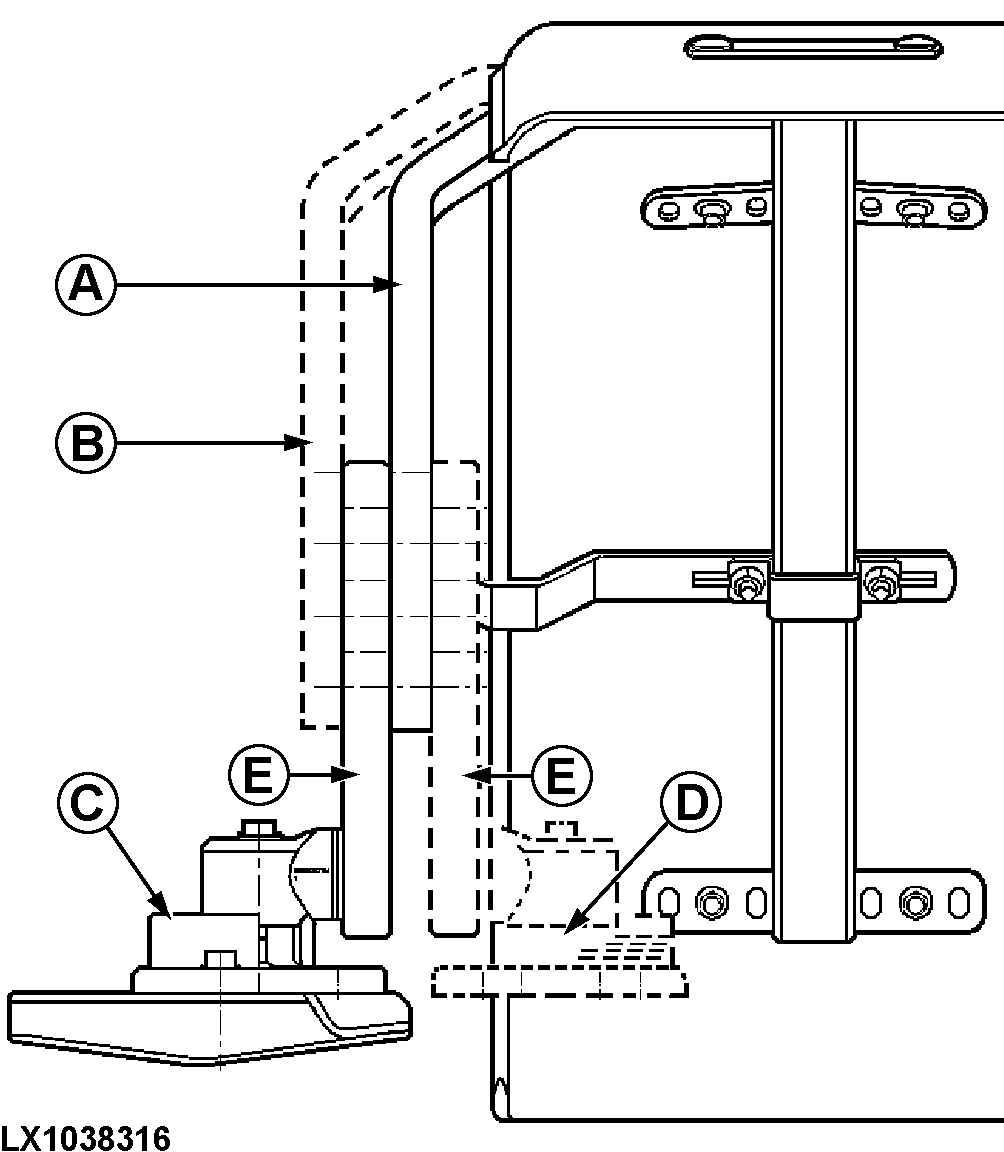 A
B
E
E
C
D
LX1038316