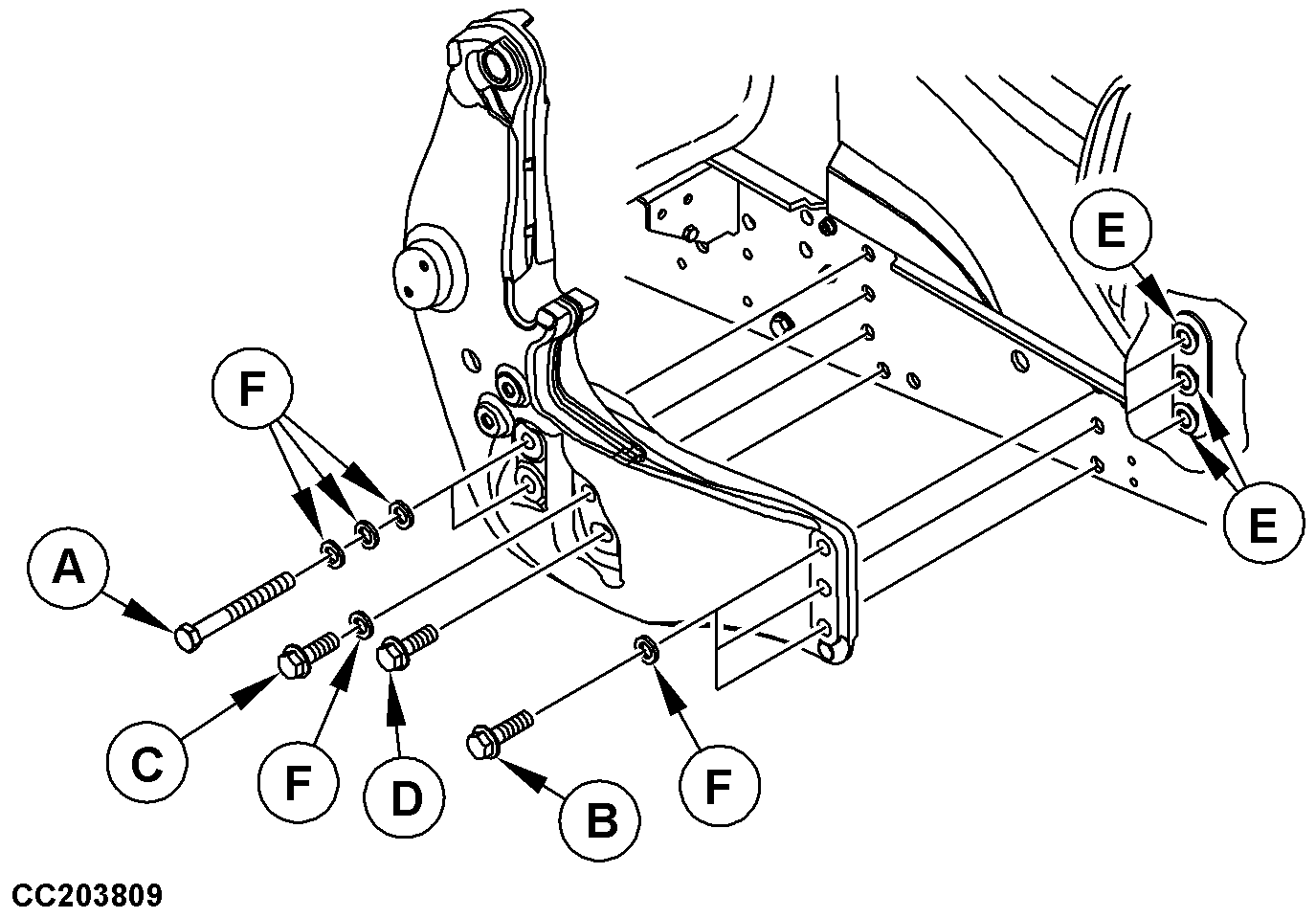 E
F
E
A
C
F
D
B
F
CC203809