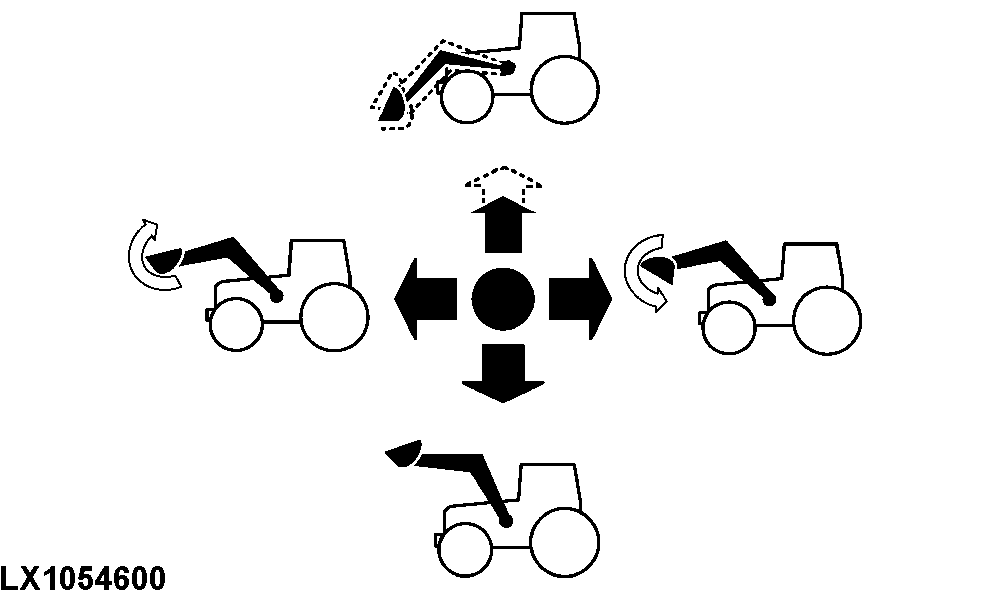 LX1054600