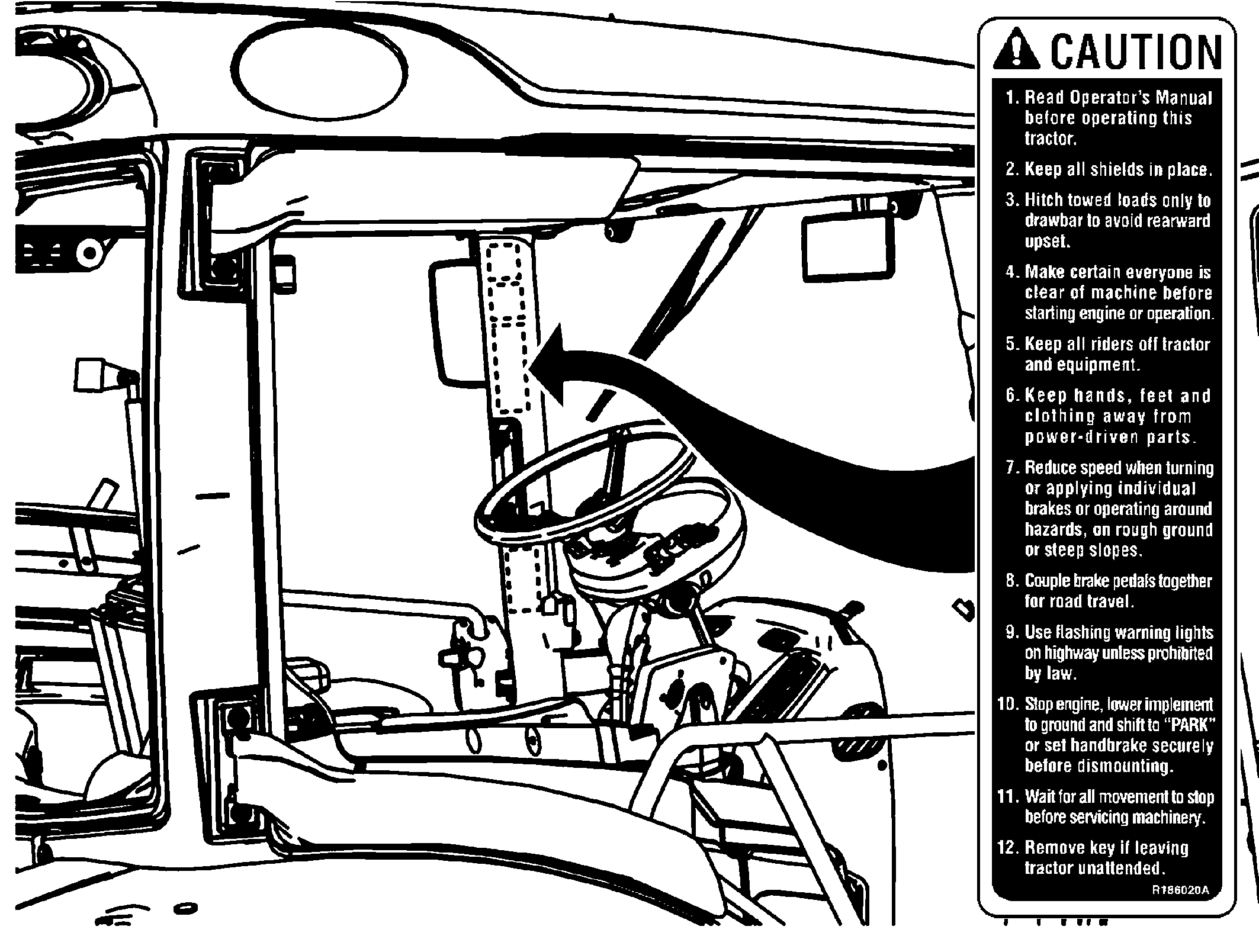 CAUTION

1. Read Operator's Manual before operating this tractor.

2. Keep all shields in place.

3. Hitch towed loads only to drawbar to avoid rearward upset.

4. Make certain everyone is clear of machine before starting engine or operation.

5. Keep all riders off tractor and equipment.

6. Keep hands, feet and clothing away from power-driven parts.

7. Reduce speed when turning or applying individual brakes or operating around hazards, on rough ground or steep slopes.

8. Couple brake pedals together for road travel.

9. Use flashing warning lights on highway unless prohibited by law.

10. Stop engine, lower implement to ground and shift to "PARK" or set handbrake securely before dismounting.

11. Wait for all movement to stop before servicing machinery.

12. Remove key if leaving tractor unattended.

R186020A