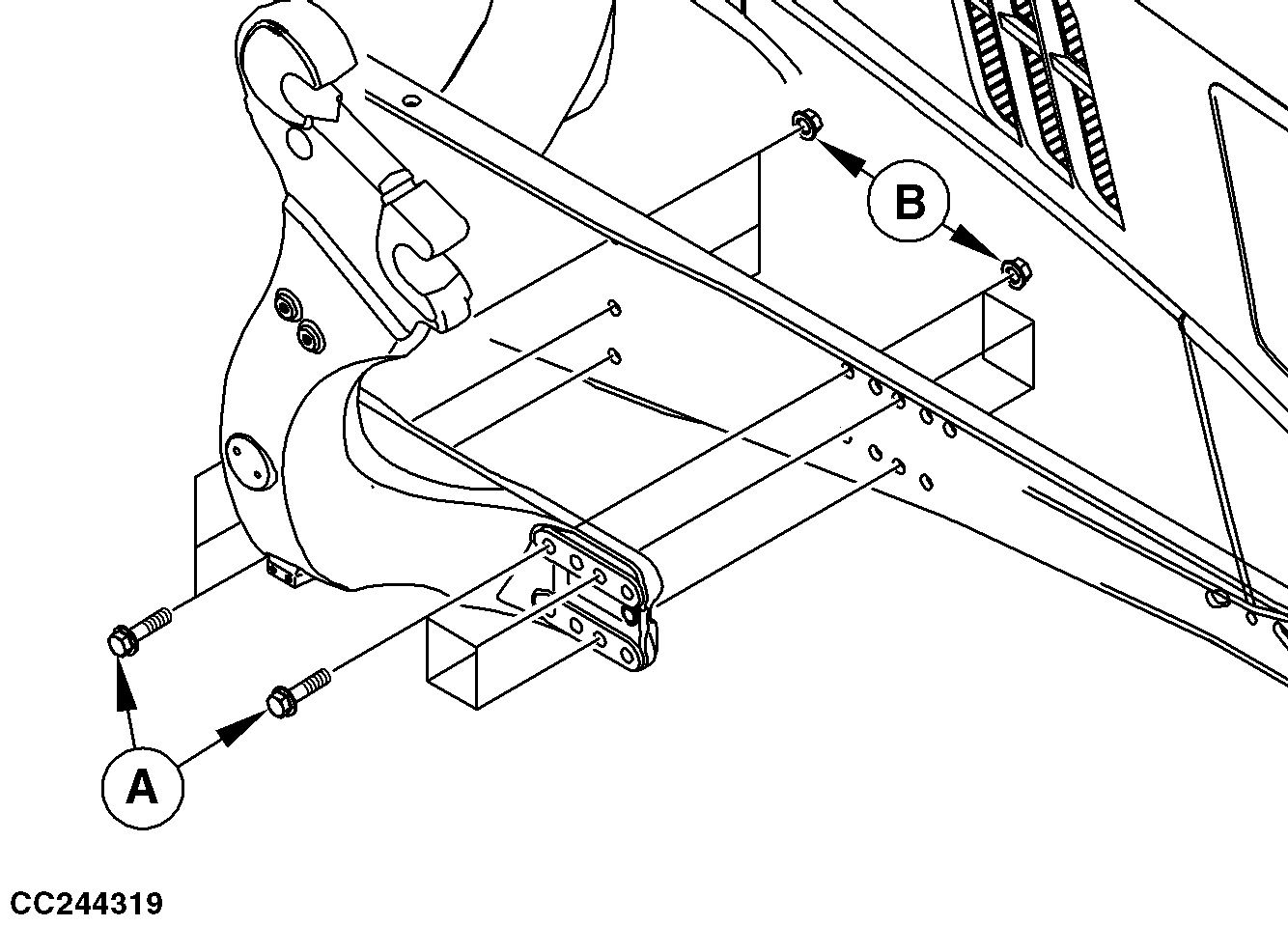 B

A

CC244319