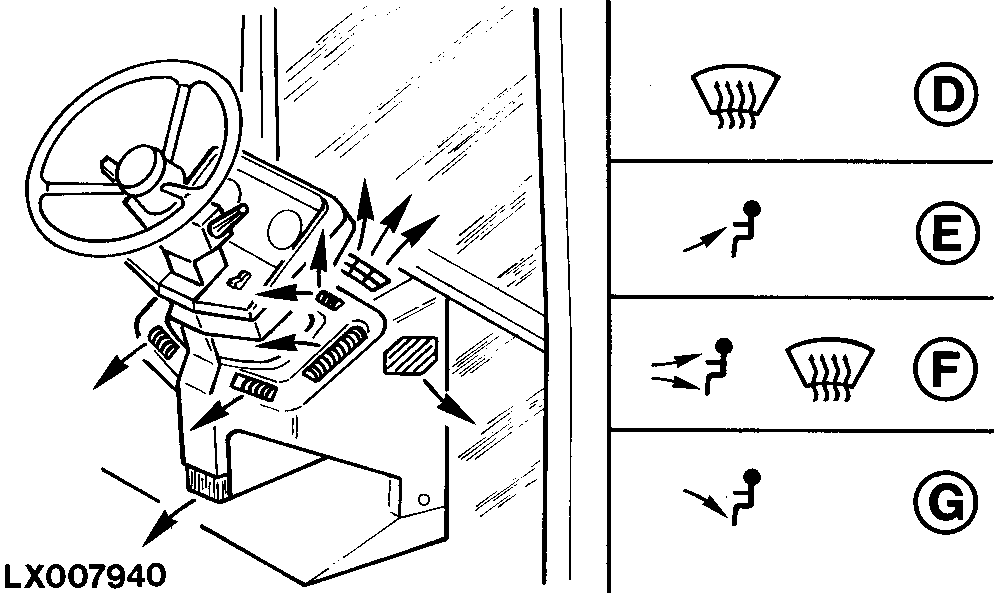 D

E

F

G

LX007940