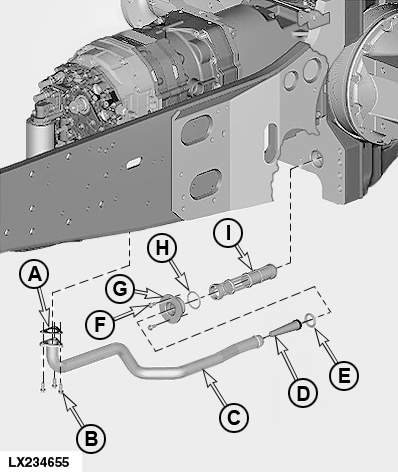 I
H
A
G
F
E
D
C
B
LX234655