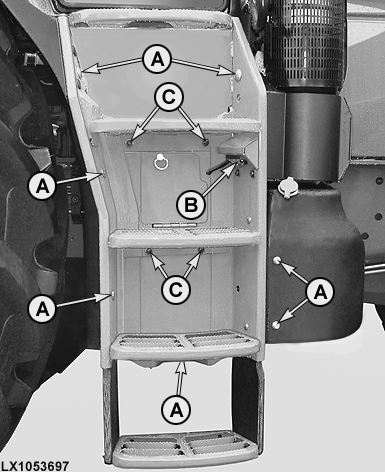 A
C
A
B
C
A
A
A
LX1053697