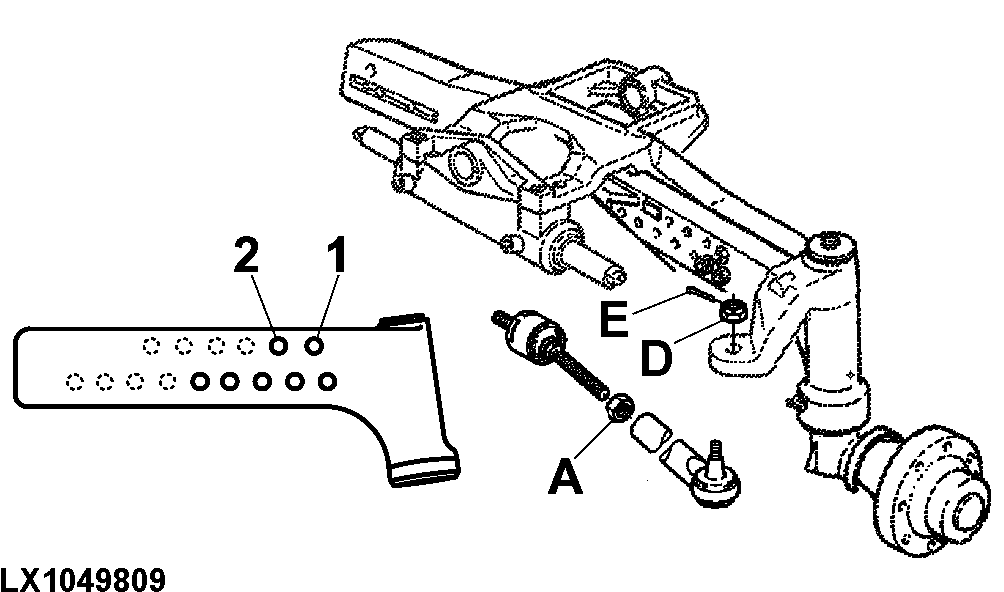 2
1
E
D
A
LX1049809