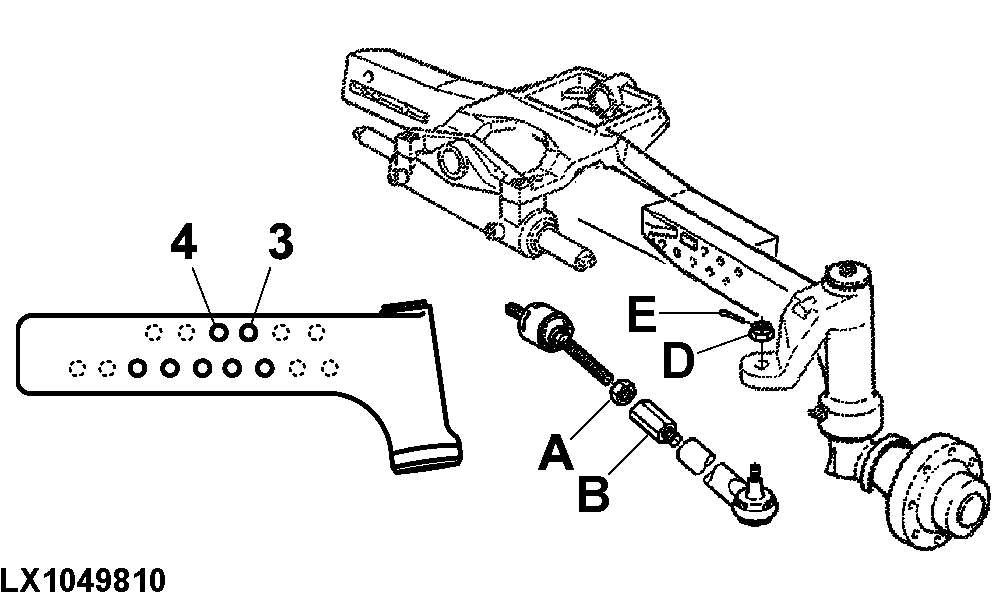 4
3
E
D
A
B
LX1049810