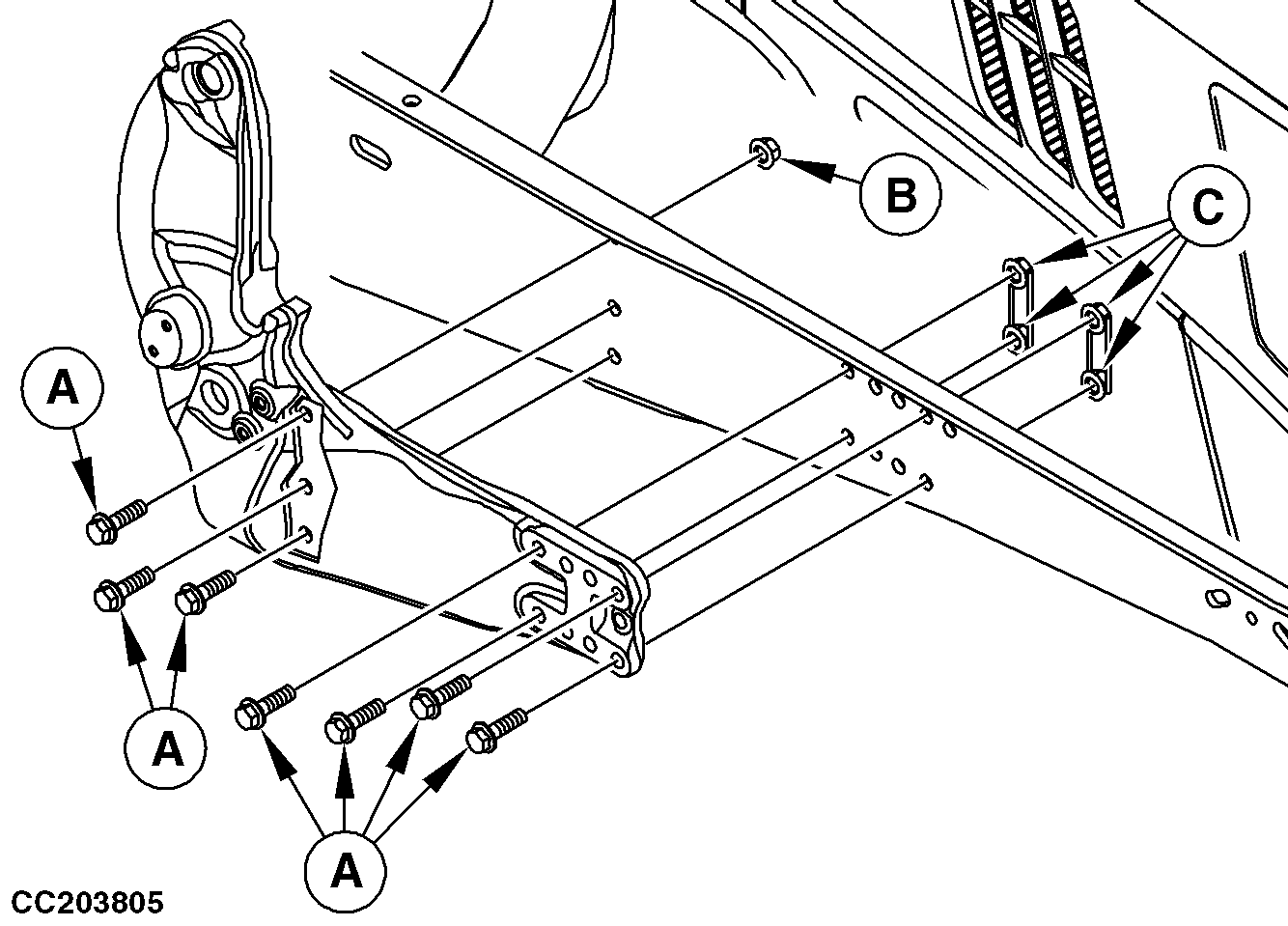 B

C

A

A

A

CC203805