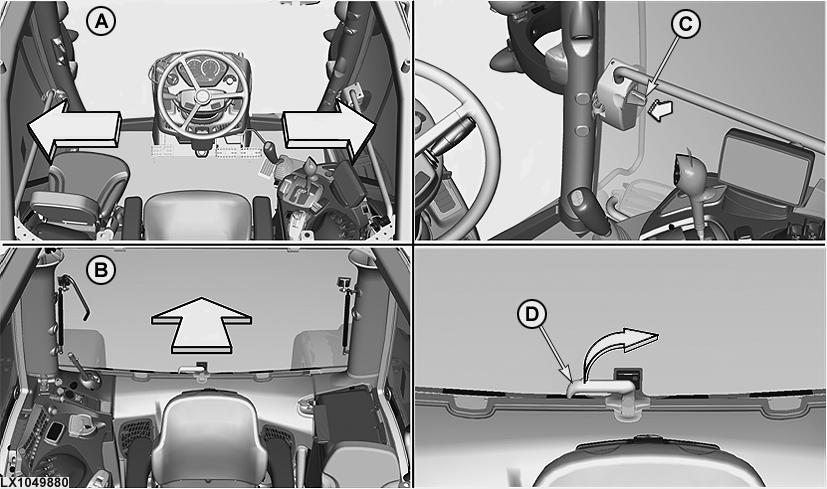 A
C
B
D
LX1049880