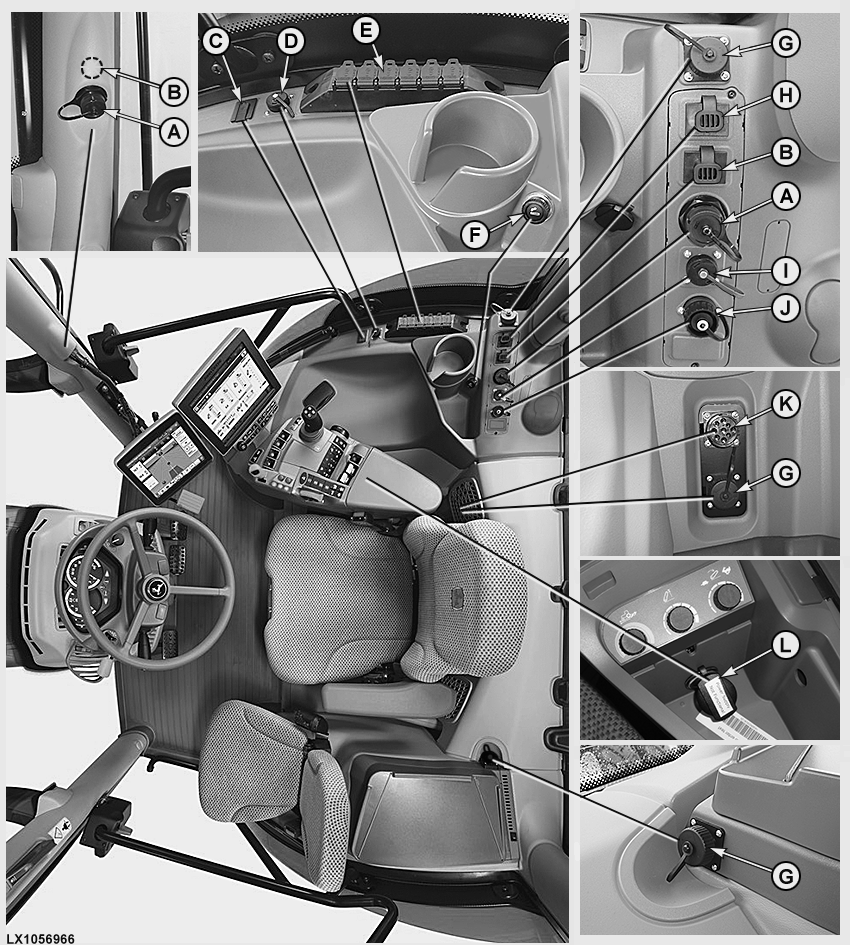 B
A
C
D
E
F
G
H
B
A
I
J
K
G
L
G
LX1056966