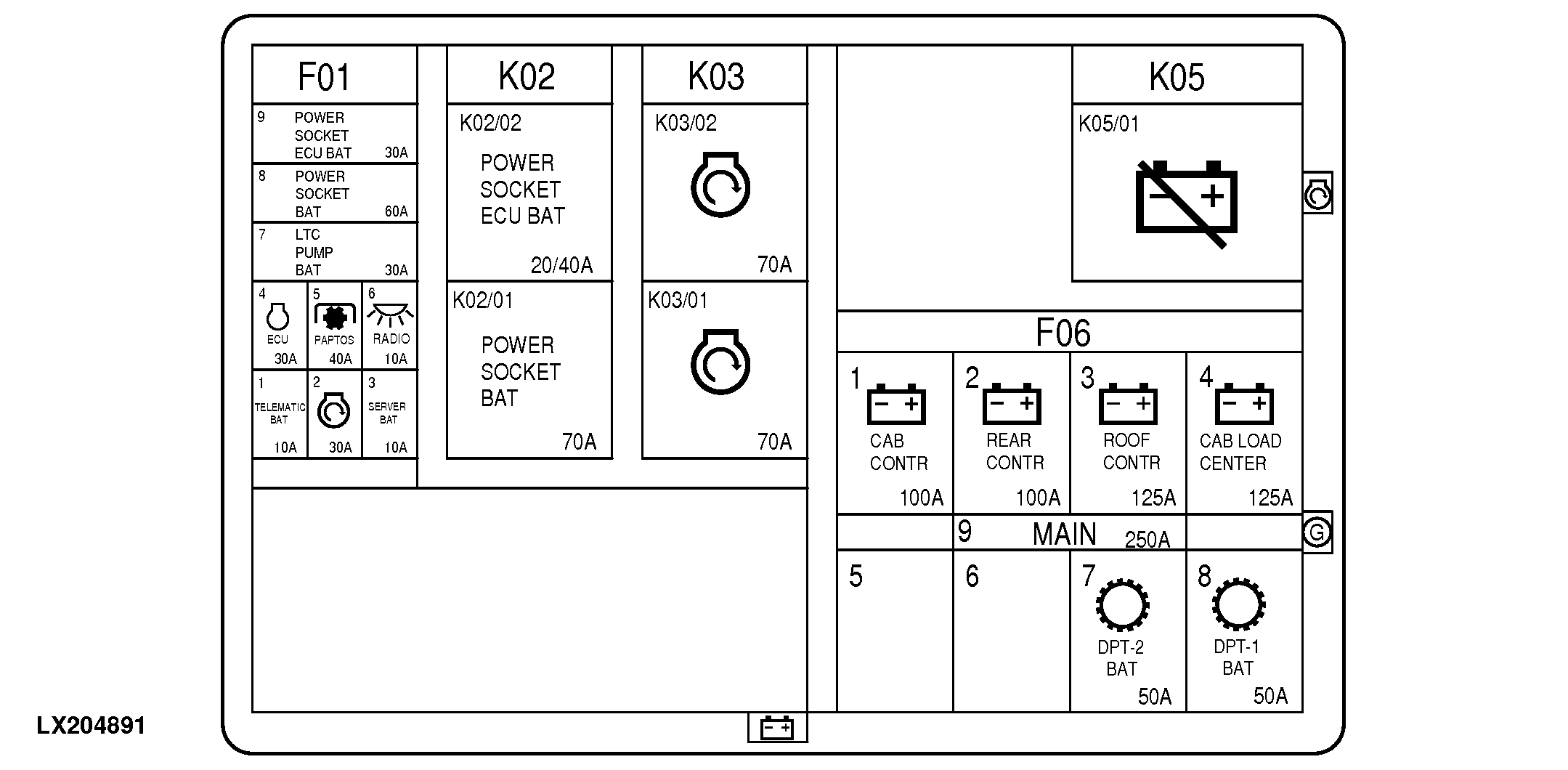 F01

9 POWER SOCKET ECU BAT 30A

8 POWER SOCKET BAT 60A

7 LTC PUMP BAT 30A

4 ECU 30A

5 PAPTOS 40A

6 RADIO 10A

1 TELEMATIC BAT 10A

2 30A

3 SERVER BAT 10A

K02

K02/02
POWER SOCKET ECU BAT
20/40A

K02/01
POWER SOCKET BAT
70A

K03

K03/02
70A

K03/01
70A

K05

K05/01

F06

1 CAB CONTR 100A

2 REAR CONTR 100A

3 ROOF CONTR 125A

4 CAB LOAD CENTER 125A

9 MAIN 250A

5

6

7 DPT-2 BAT 50A

8 DPT-1 BAT 50A

G

LX204891