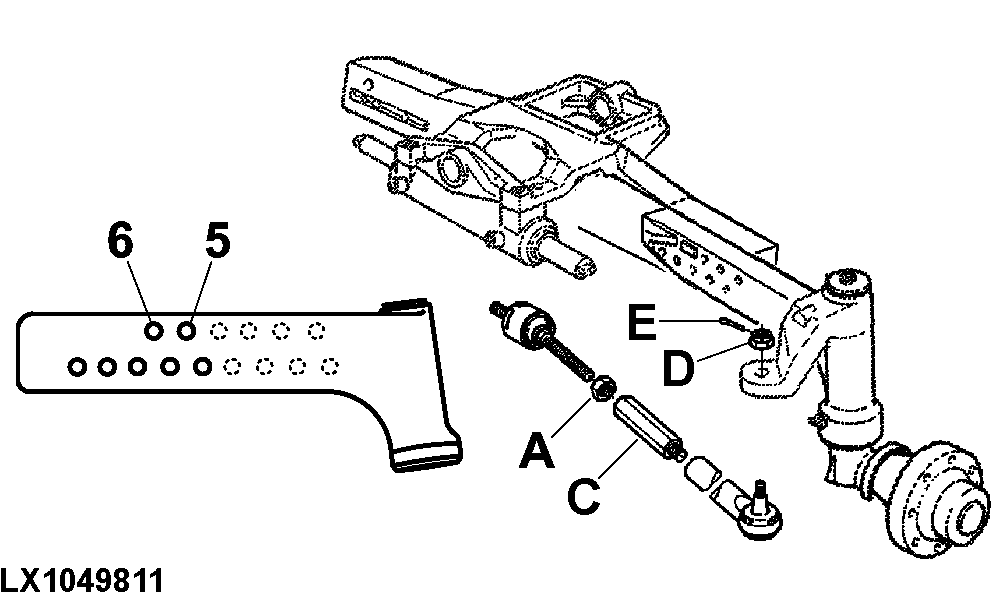 6
5
E
D
A
C
LX1049811