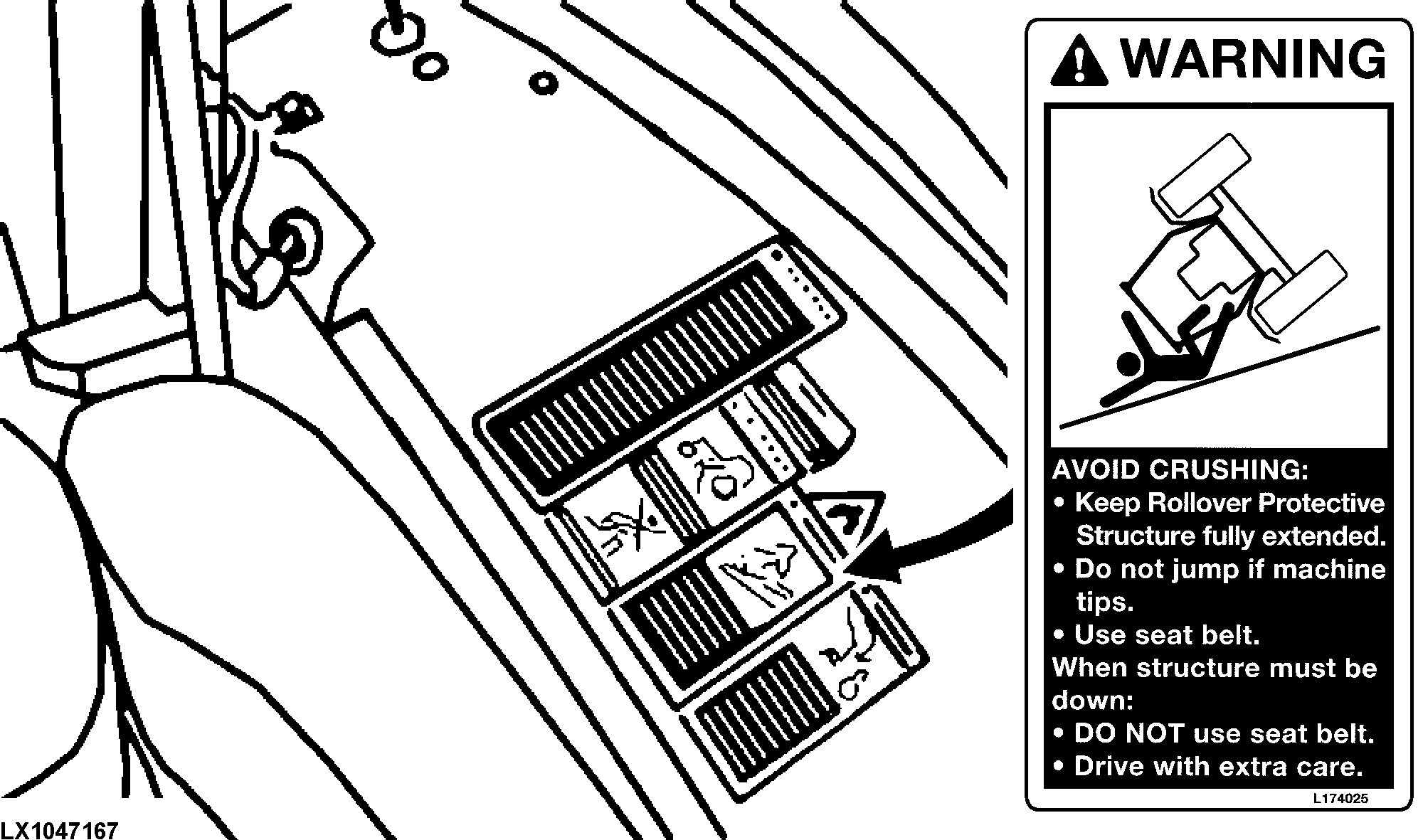 WARNING

AVOID CRUSHING:
• Keep Rollover Protective Structure fully extended.
• Do not jump if machine tips.
• Use seat belt.
When structure must be down:
• DO NOT use seat belt.
• Drive with extra care.

L174025

LX1047167