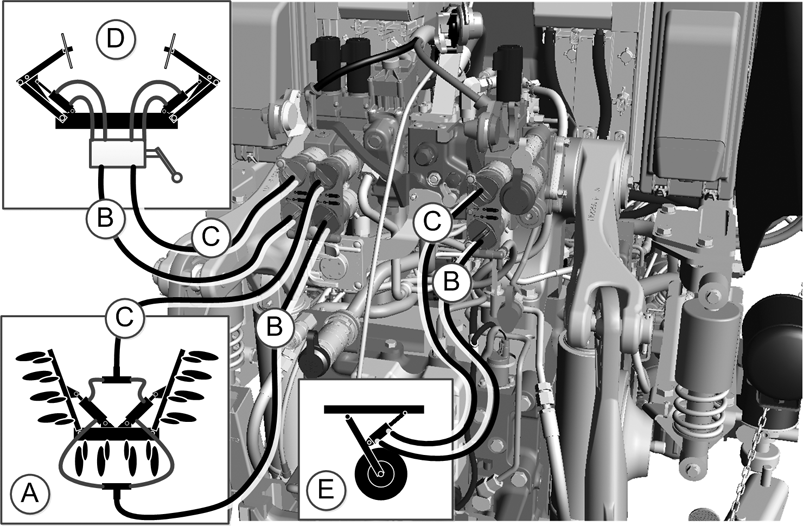 D
B
C
C
B
C
B
A
E