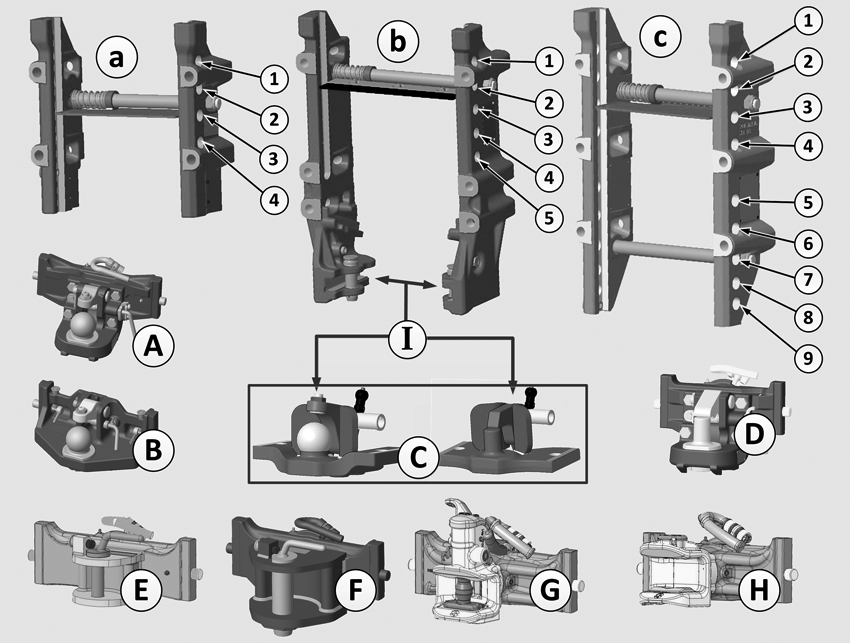 a
1
2
3
4
b
1
2
3
4
5
c
1
2
3
4
5
6
7
8
9
A
B
I
C
D
E
F
G
H