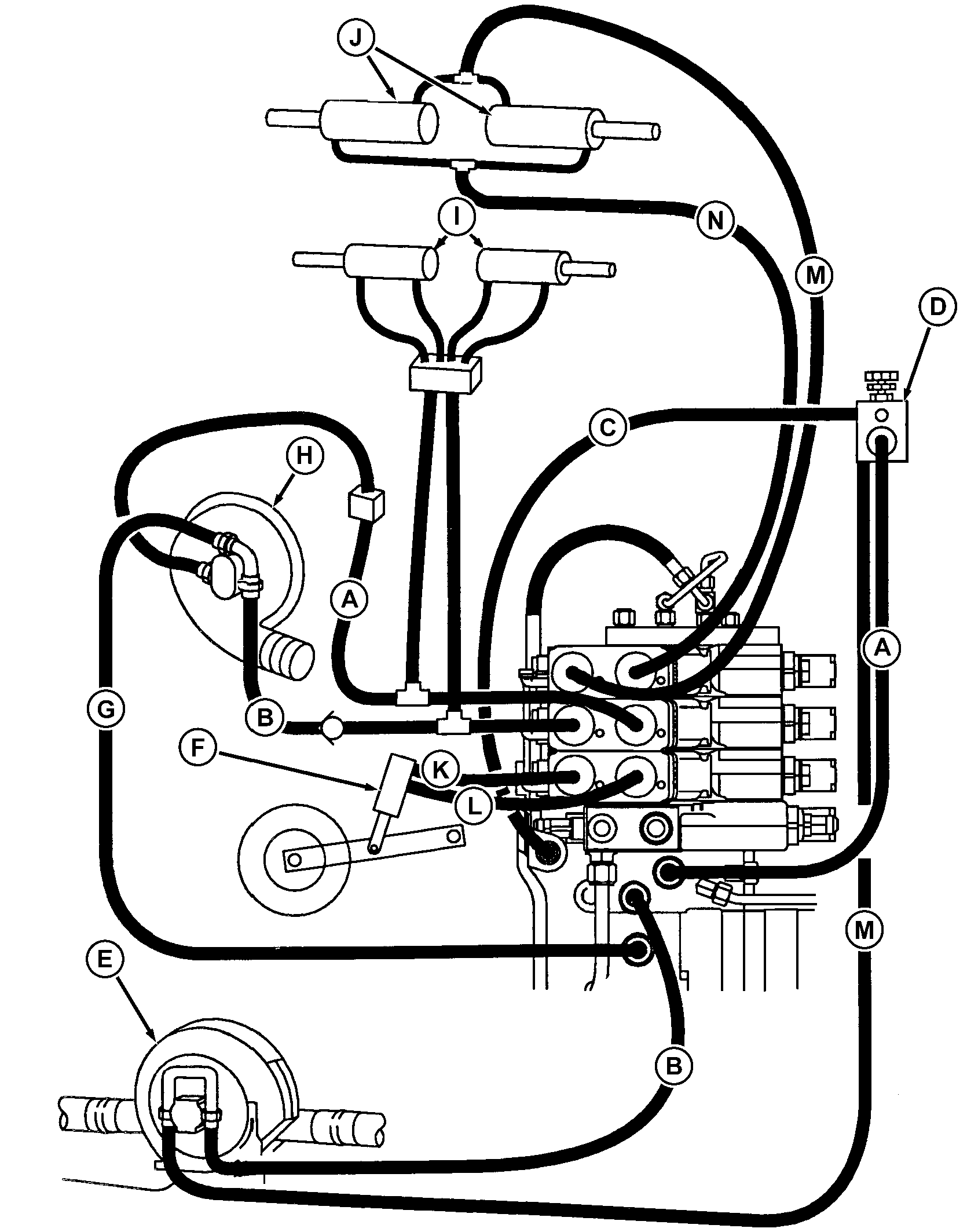 J
I
N
M
D
C
H
A
A
G
B
F
K
L
M
E
B