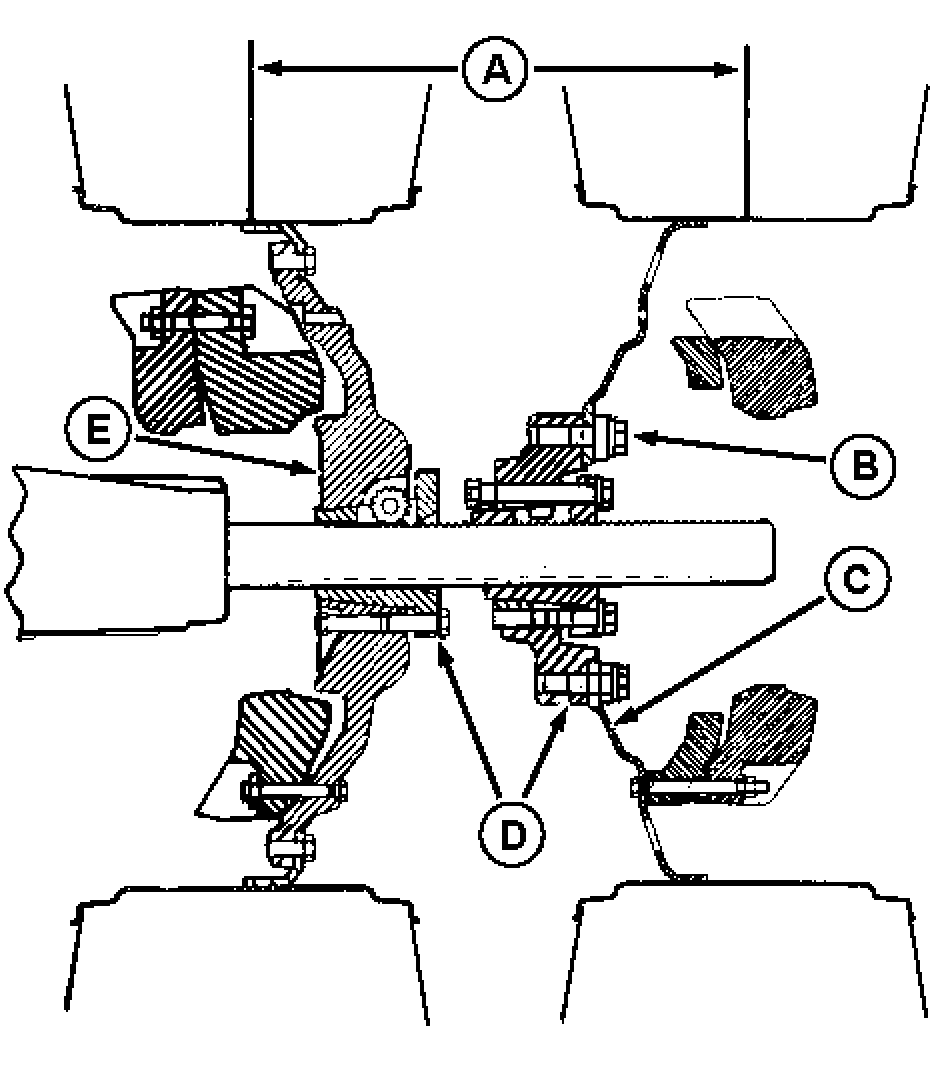 A
E
B
C
D