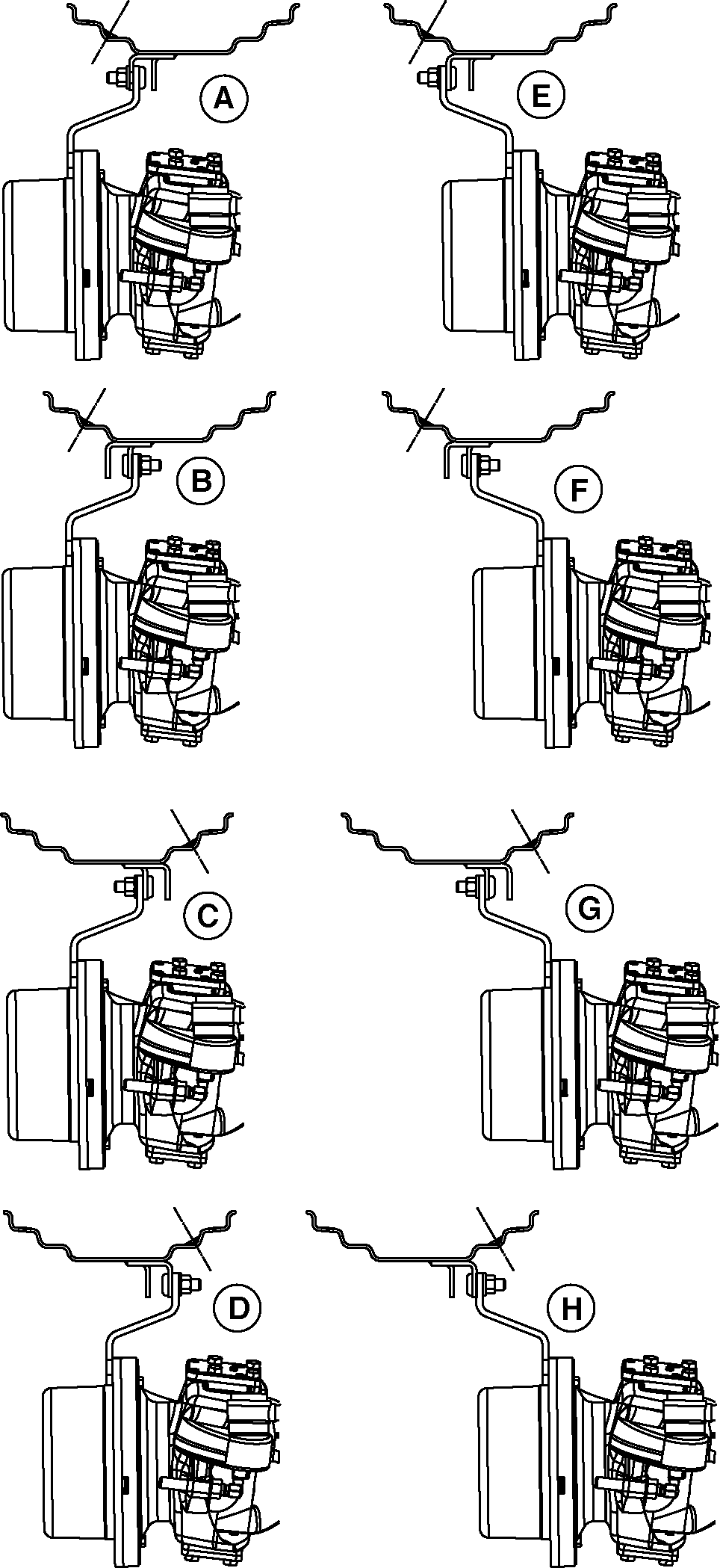 A

E

B

F

C

G

D

H