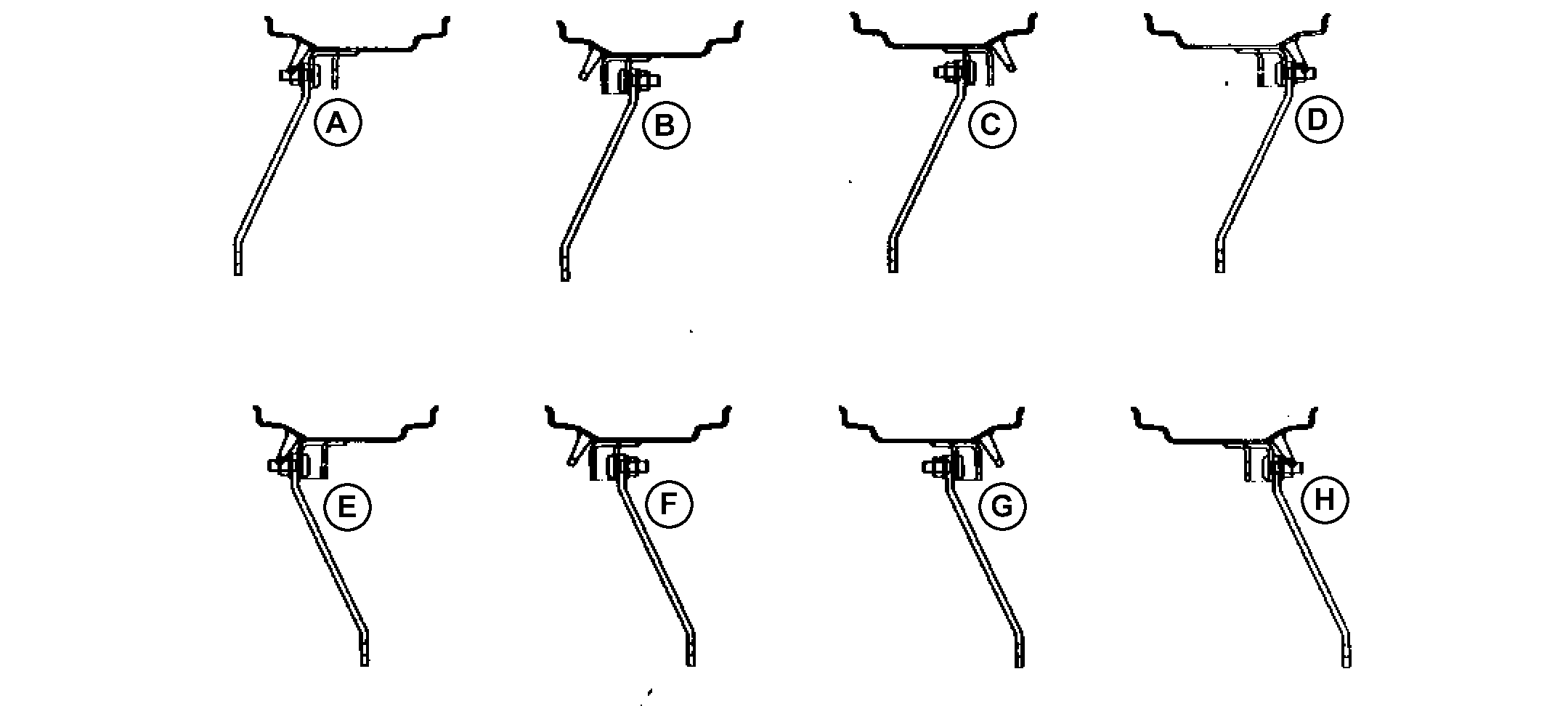 A
B
C
D
E
F
G
H