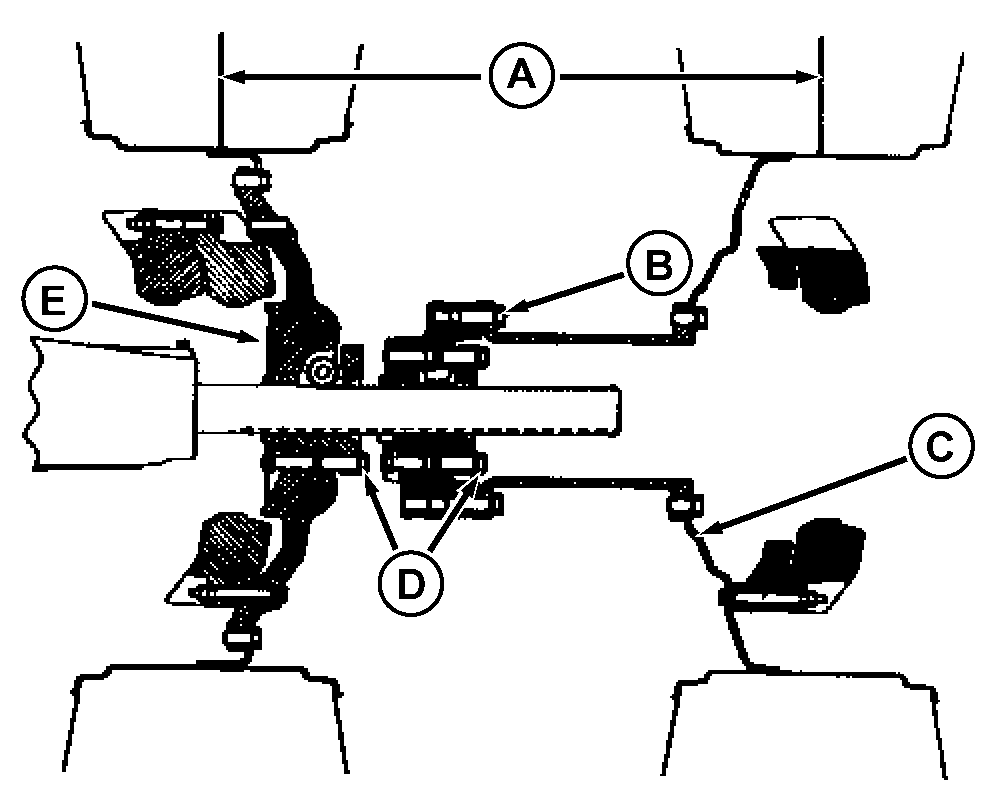 A

B

E

C

D