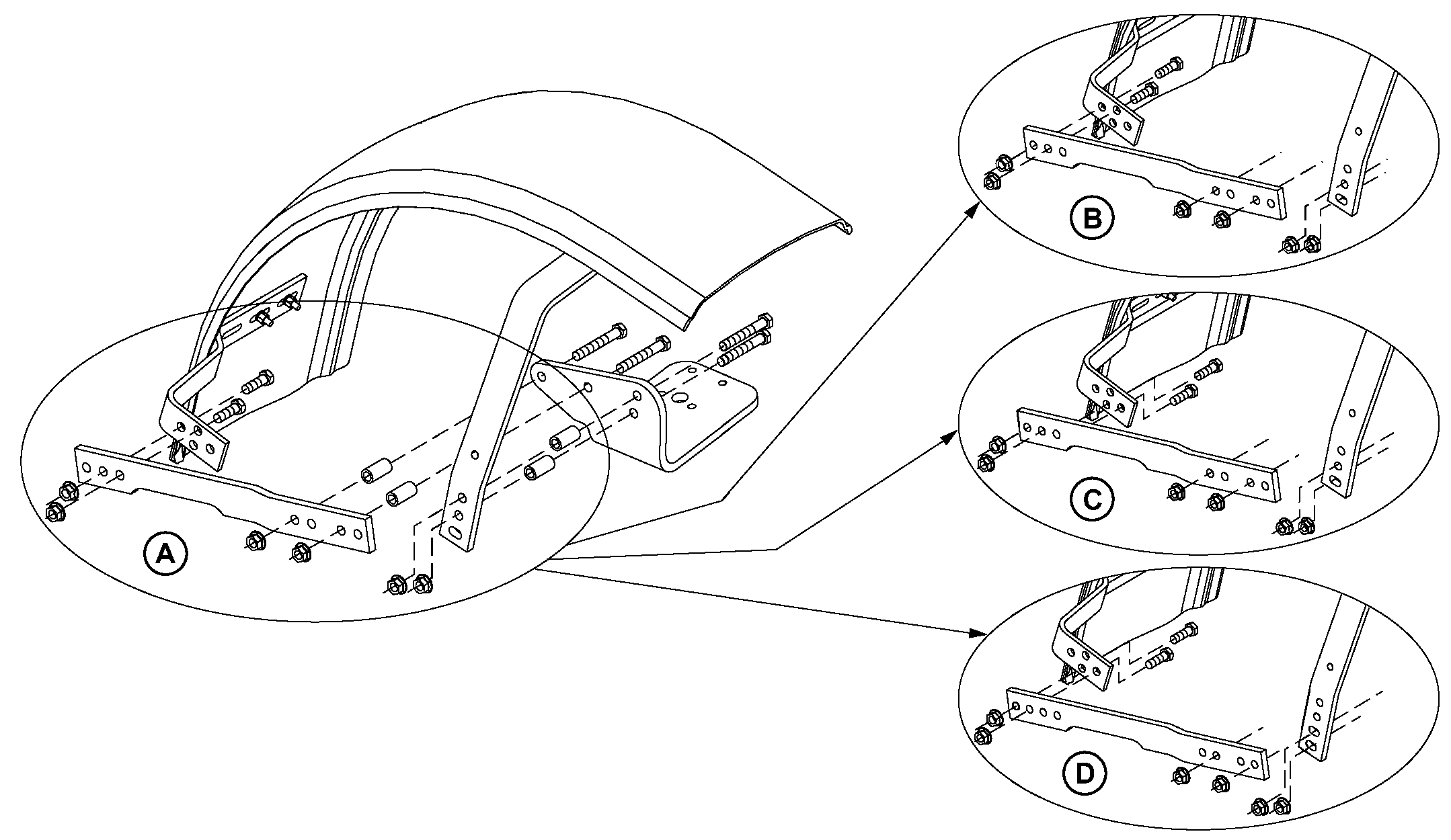 A

B

C

D