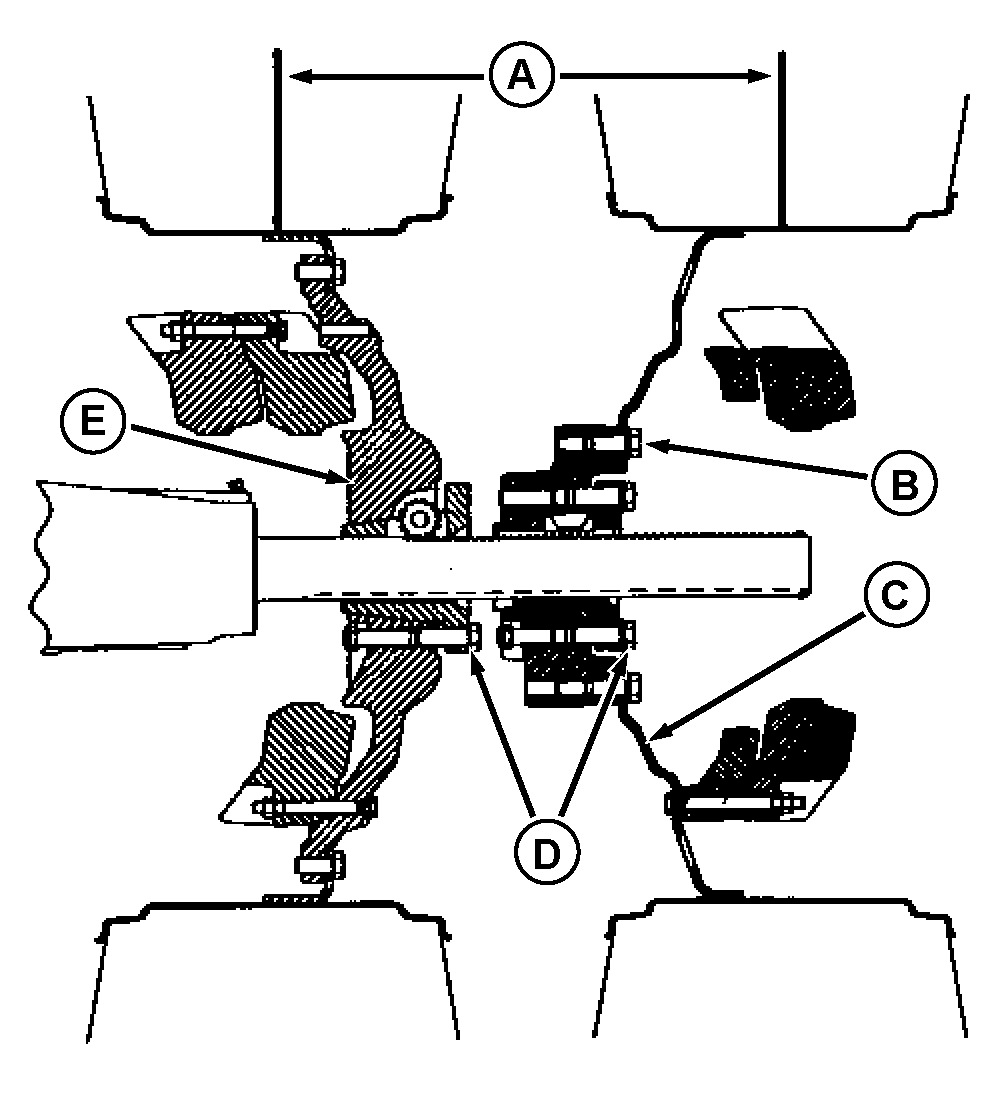 A
E
B
C
D