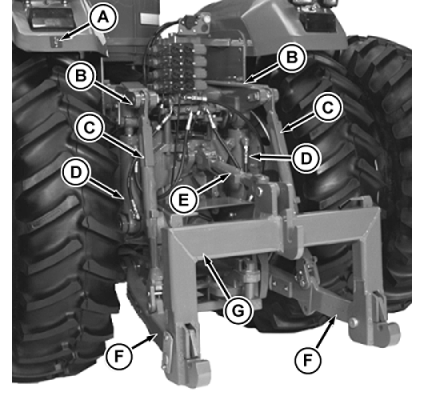 A
B
B
C
C
D
D
E
G
F
F