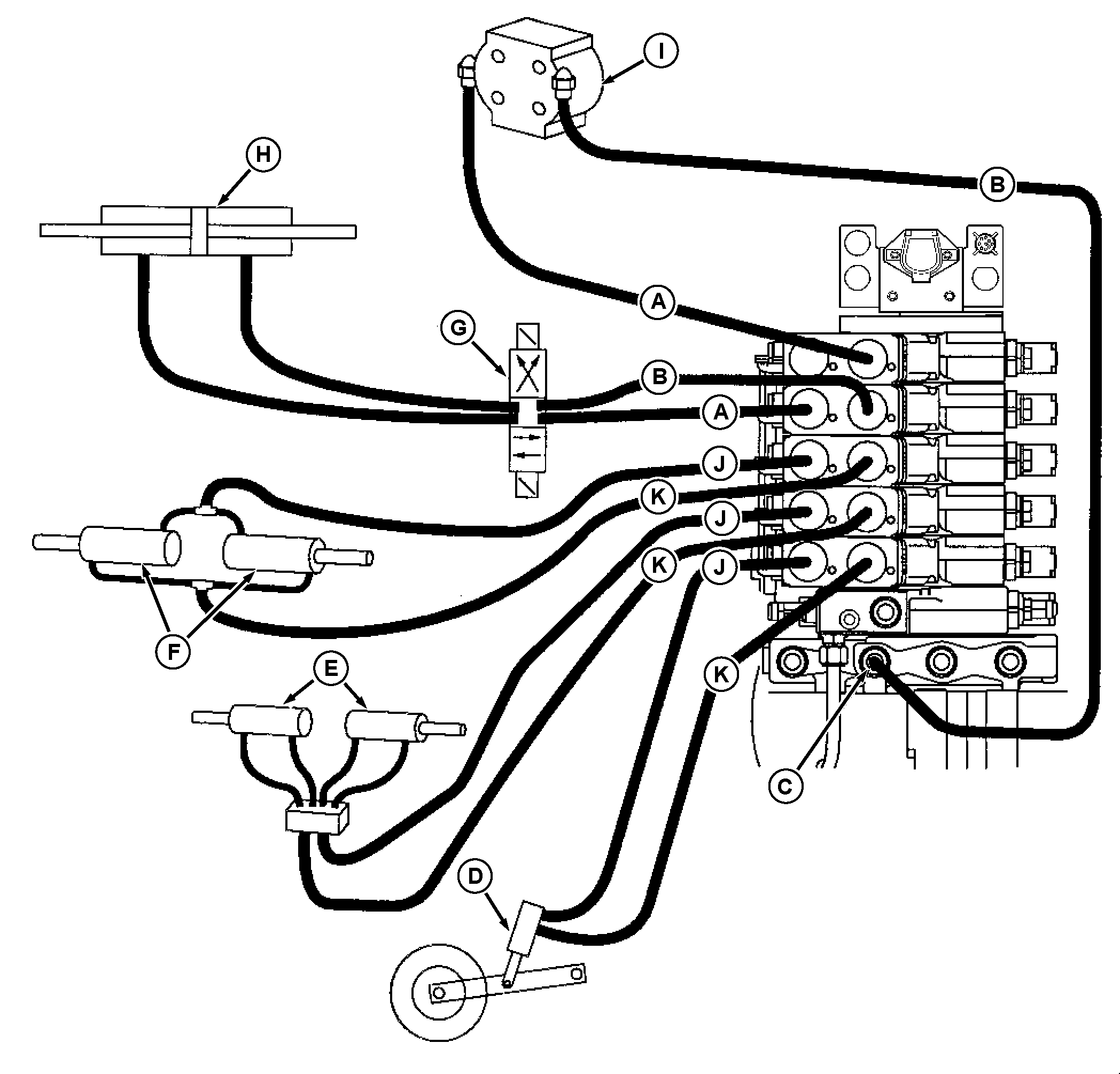 I
H
B
A
G
B
A
J
K
J
K
J
F
E
K
C
D