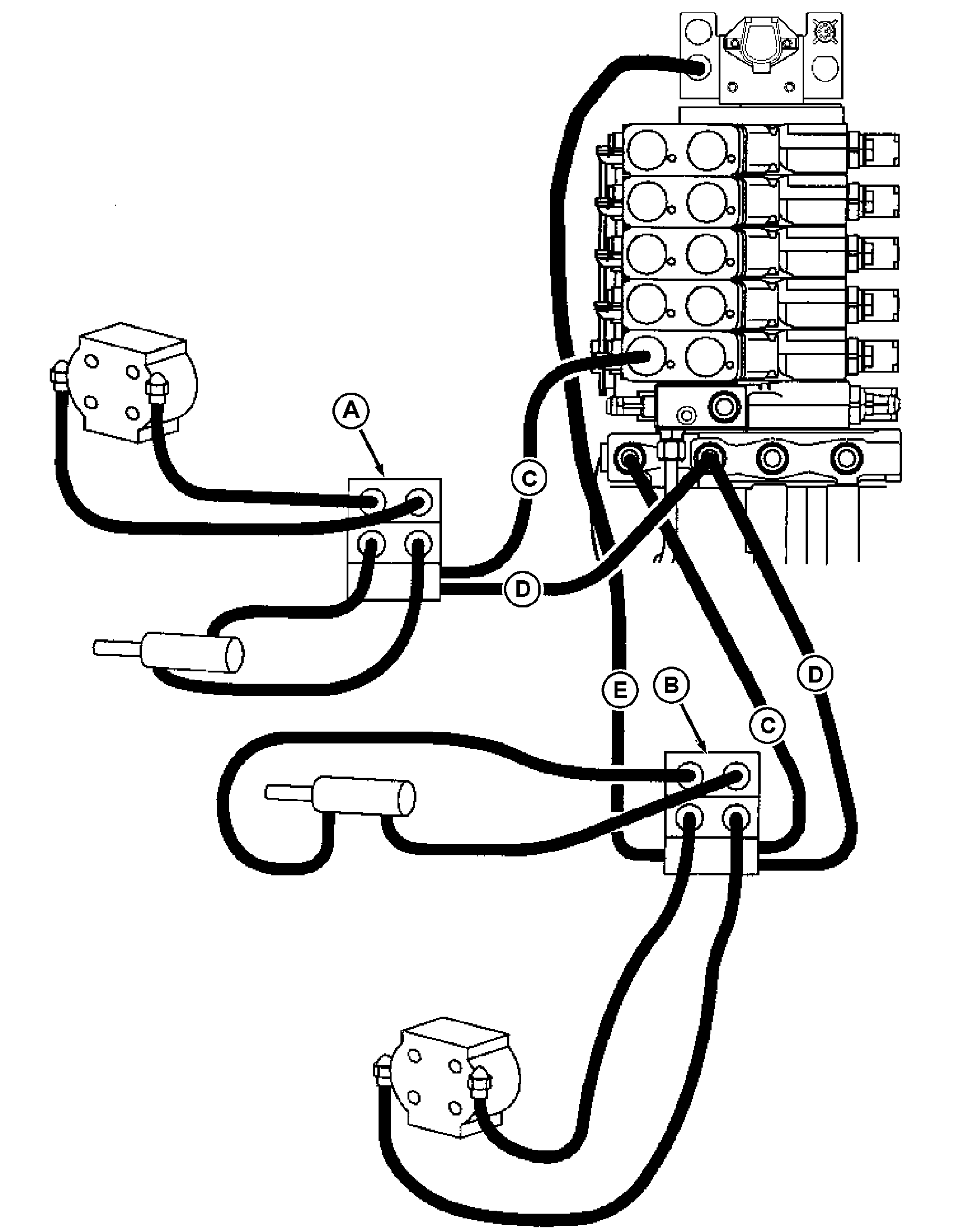 A
C
D
E
B
C
D