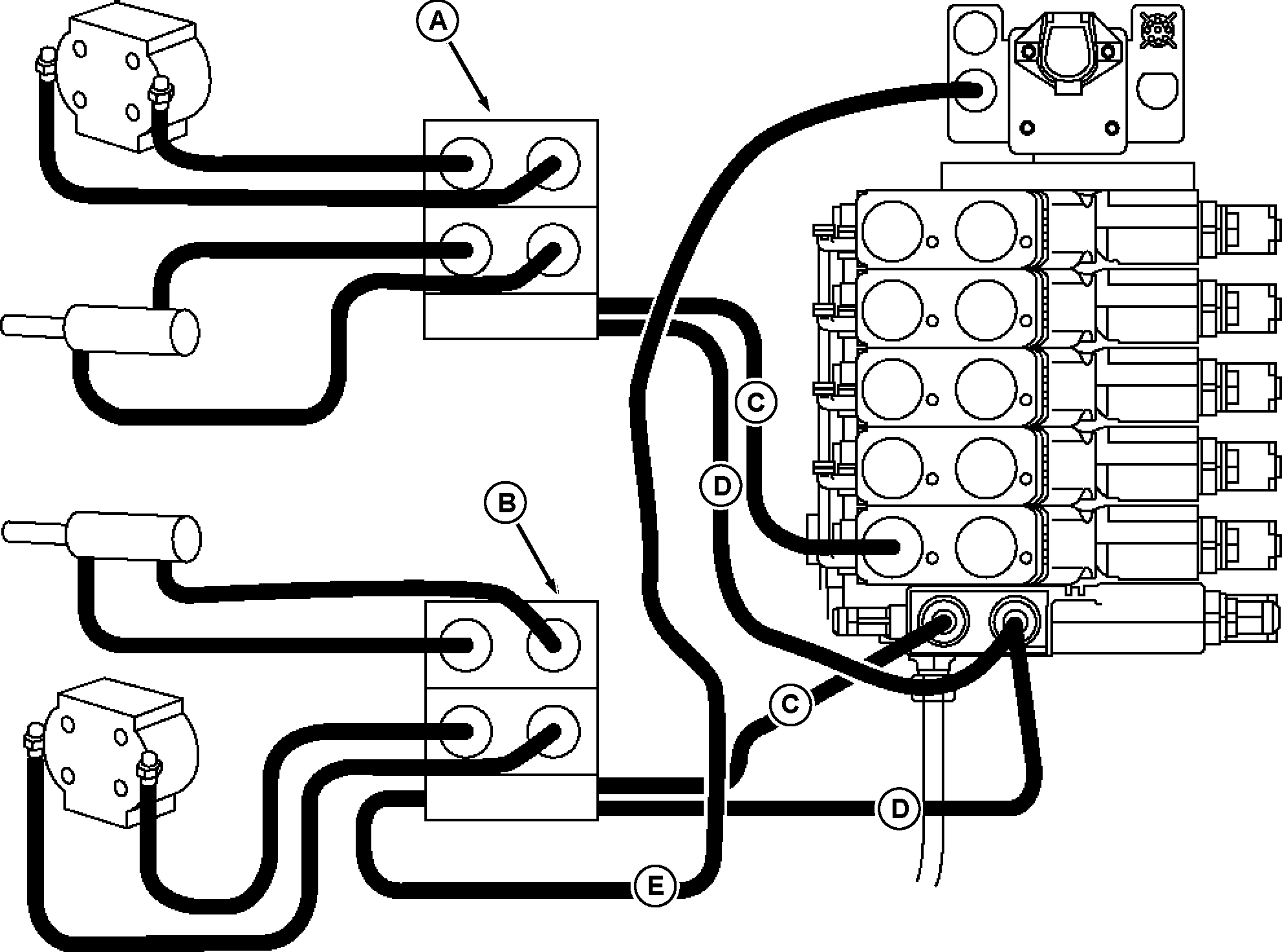 A
C
D
B
C
D
E