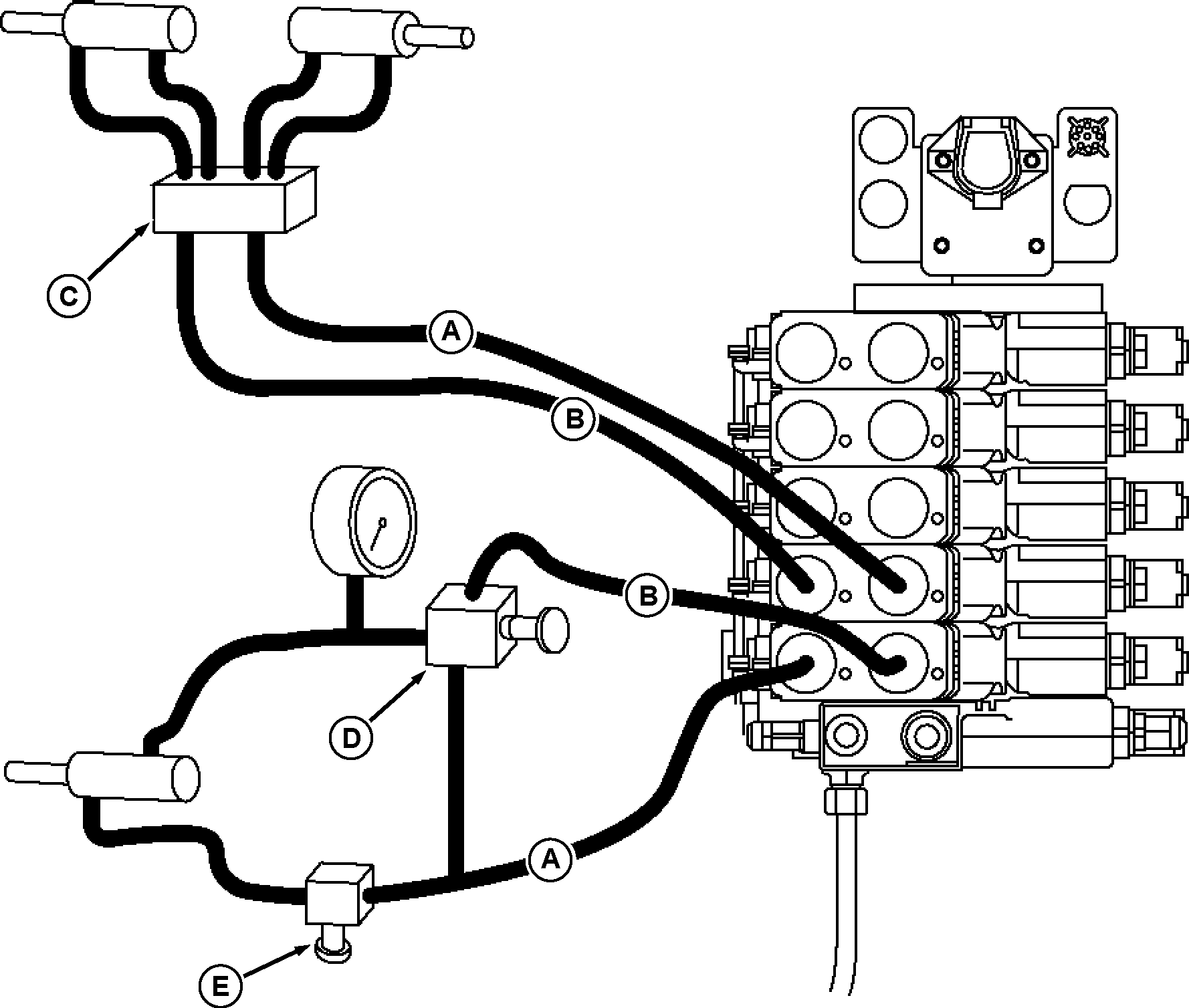 C
A
B
B
D
A
E