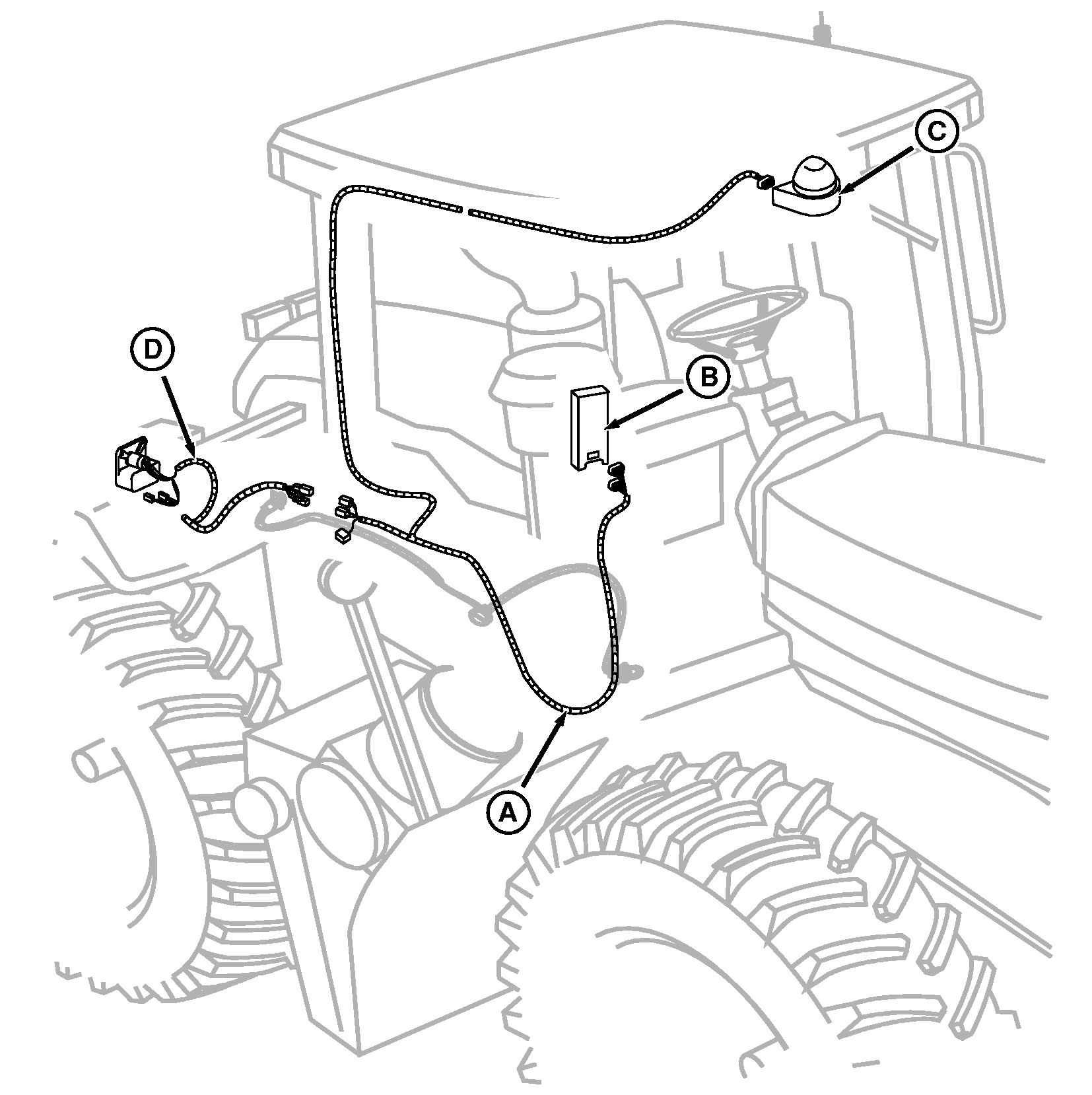 C
D
B
A