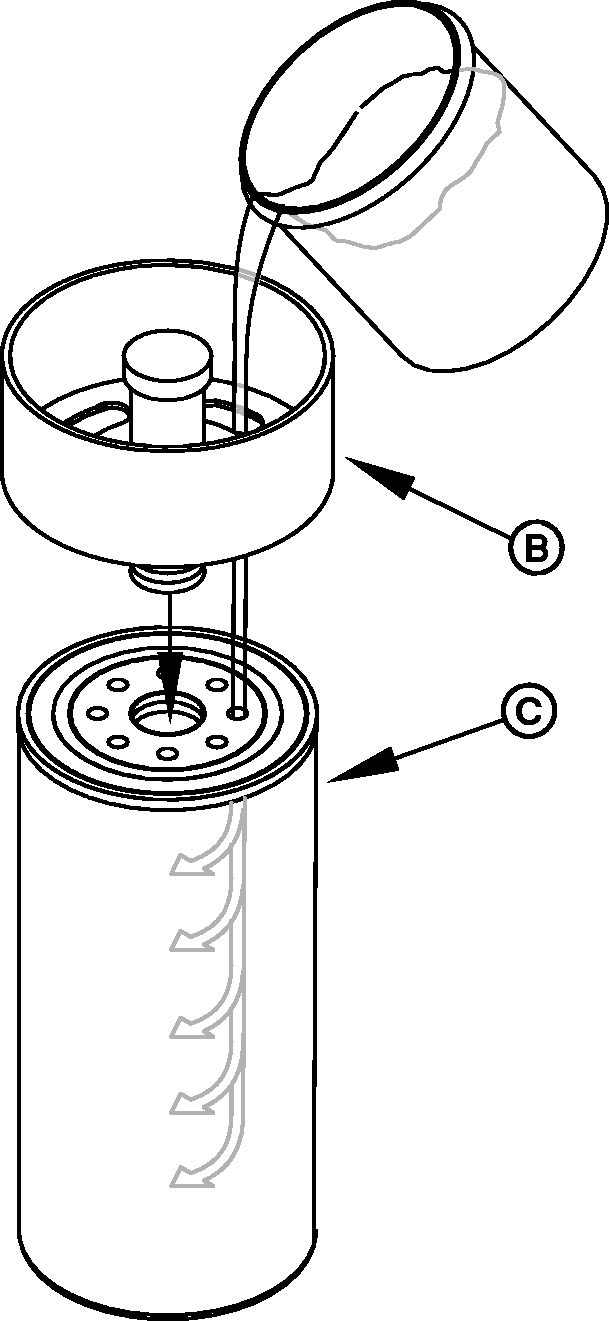 B

C