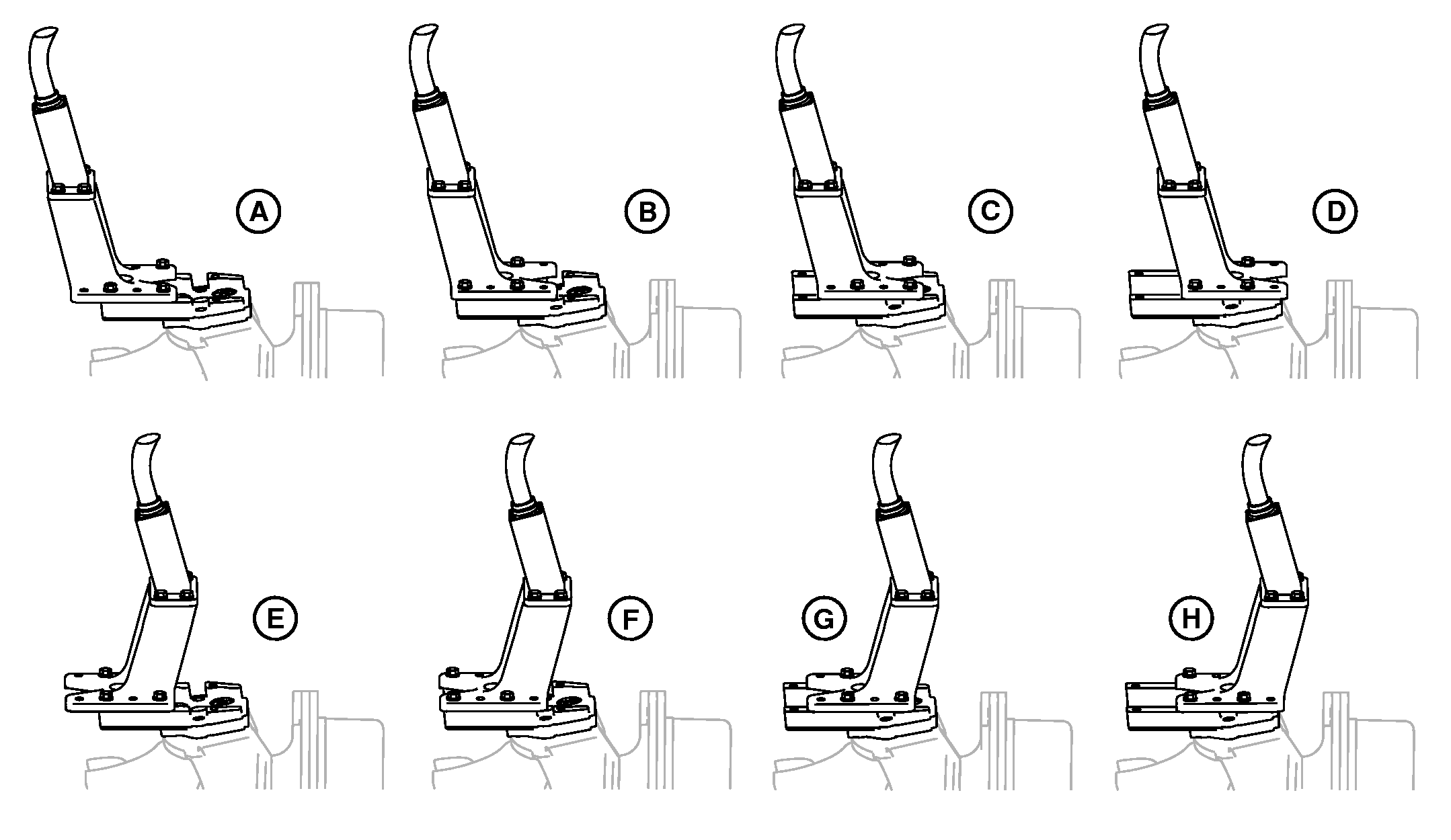 A
B
C
D
E
F
G
H