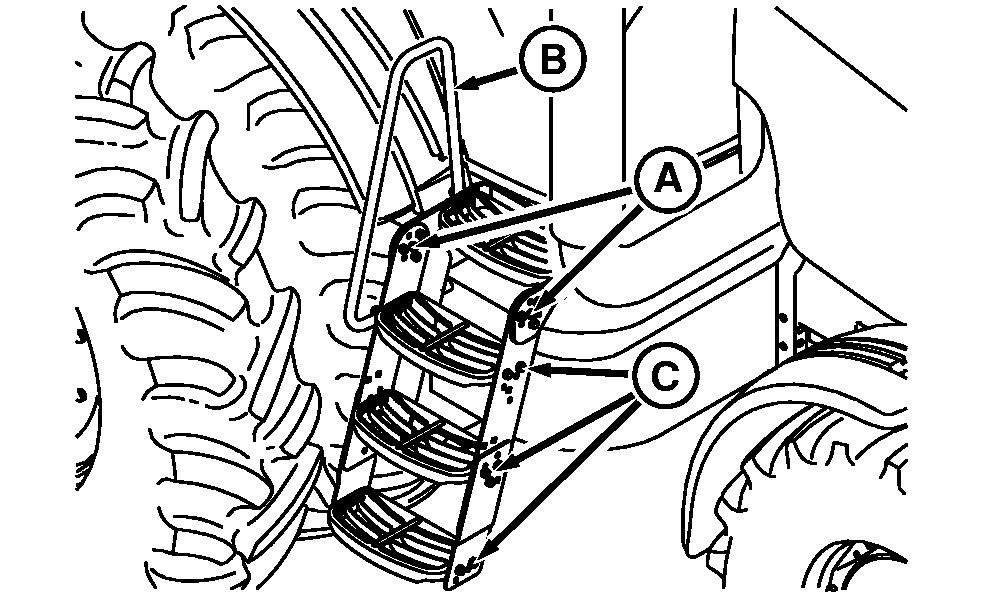 B
A
C