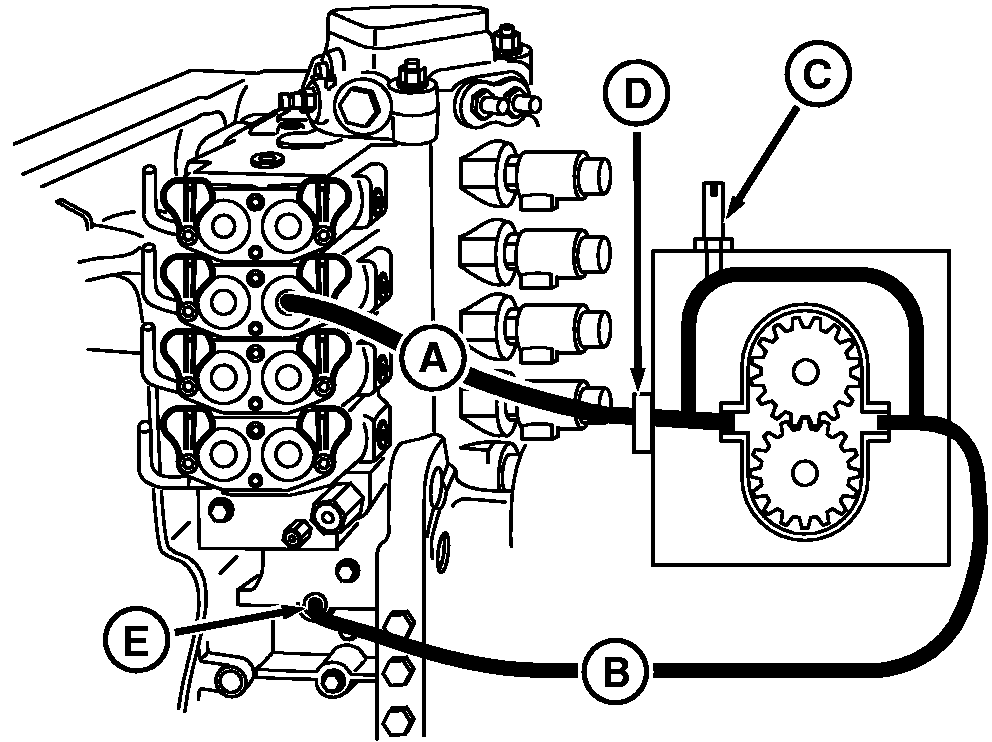 D
C
A
E
B