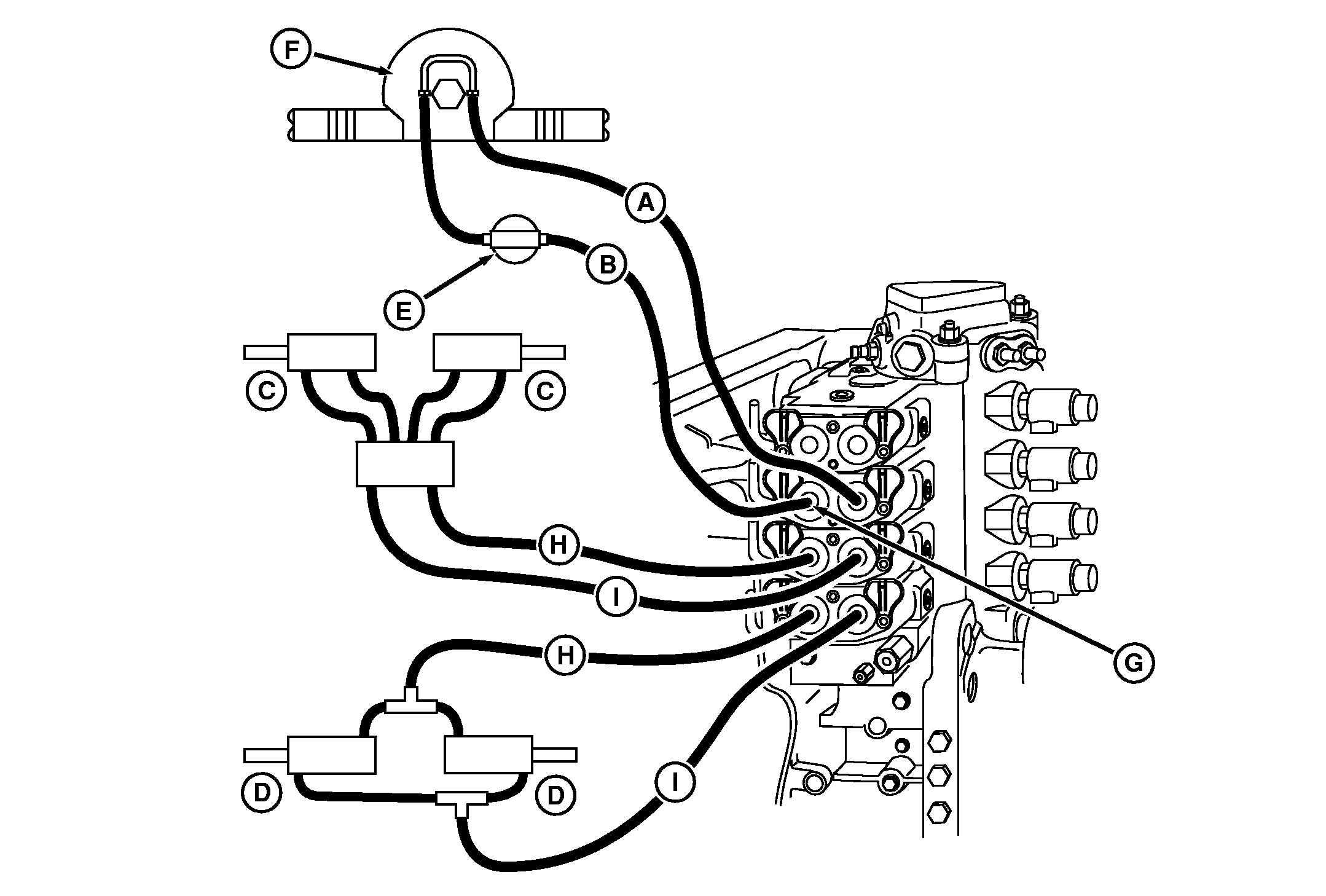 F
A
B
E
C
C
H
I
H
G
D
D
I