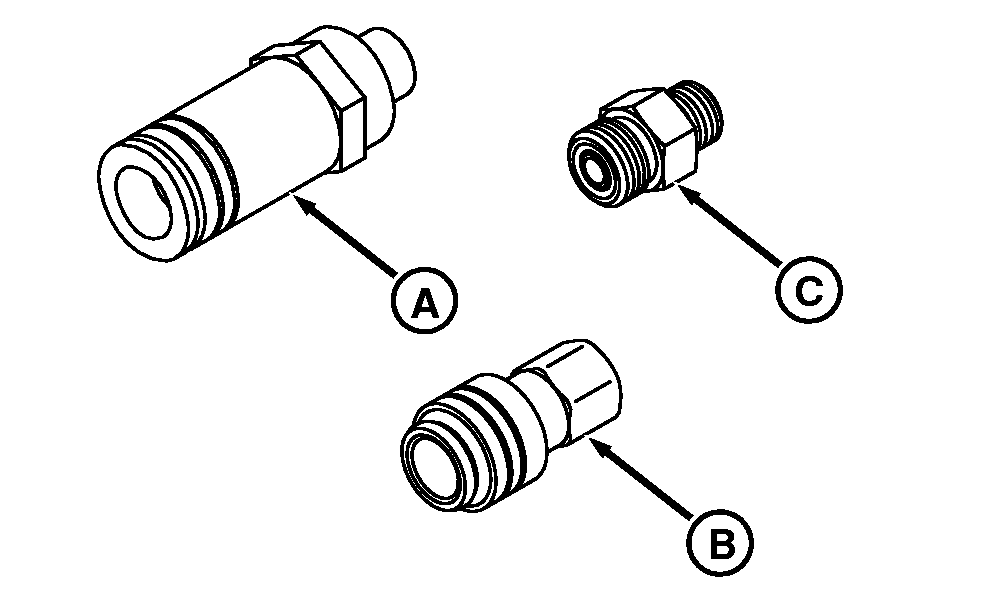 A

C

B