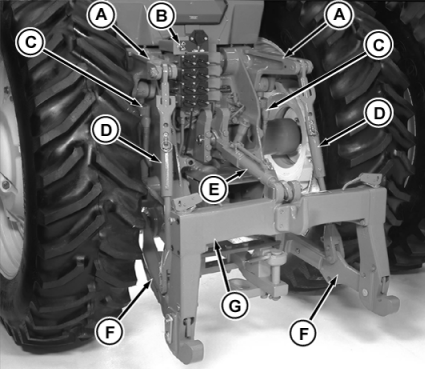 A
B
A
C
C
D
D
E
G
F
F