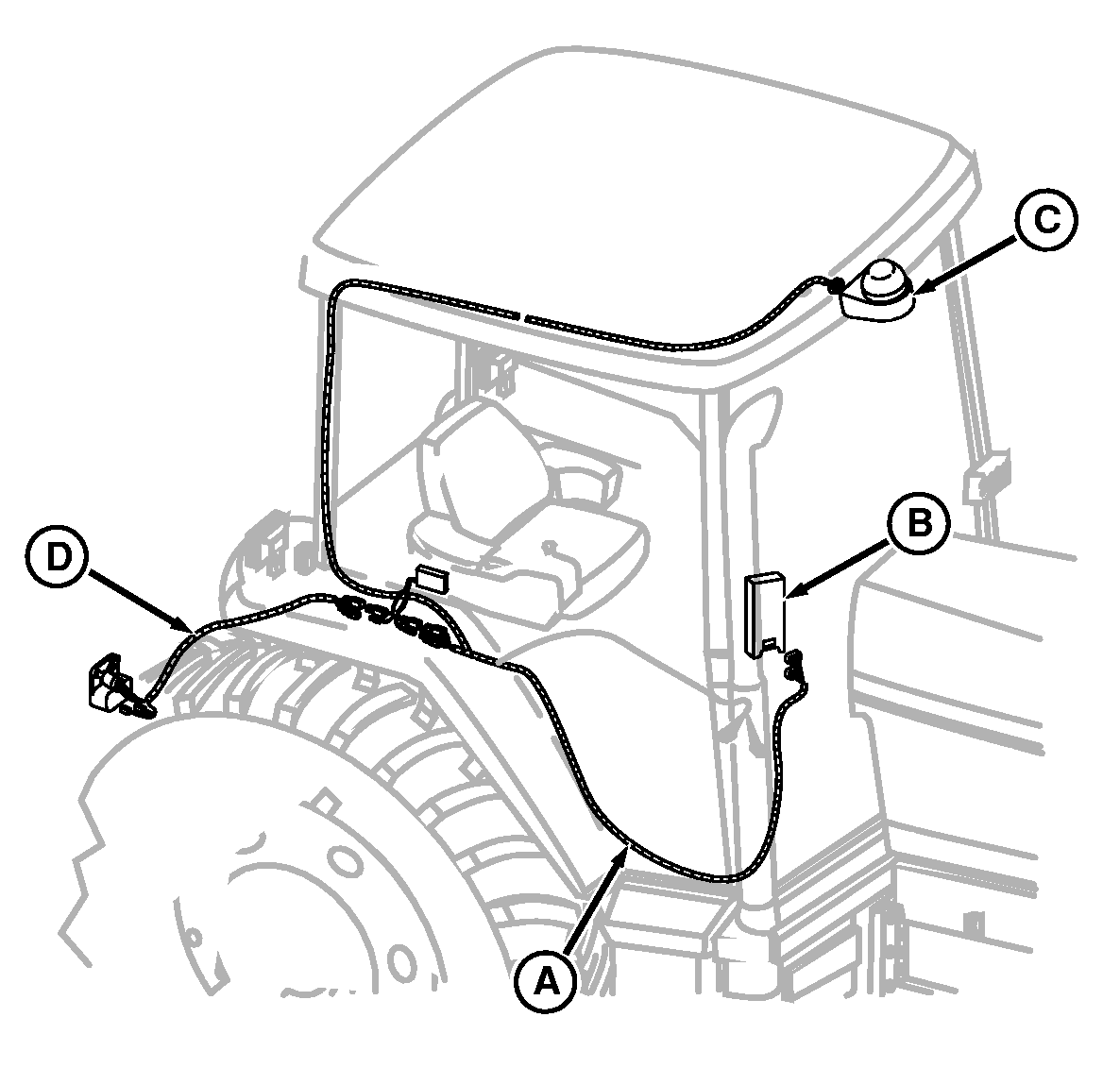 C
B
D
A