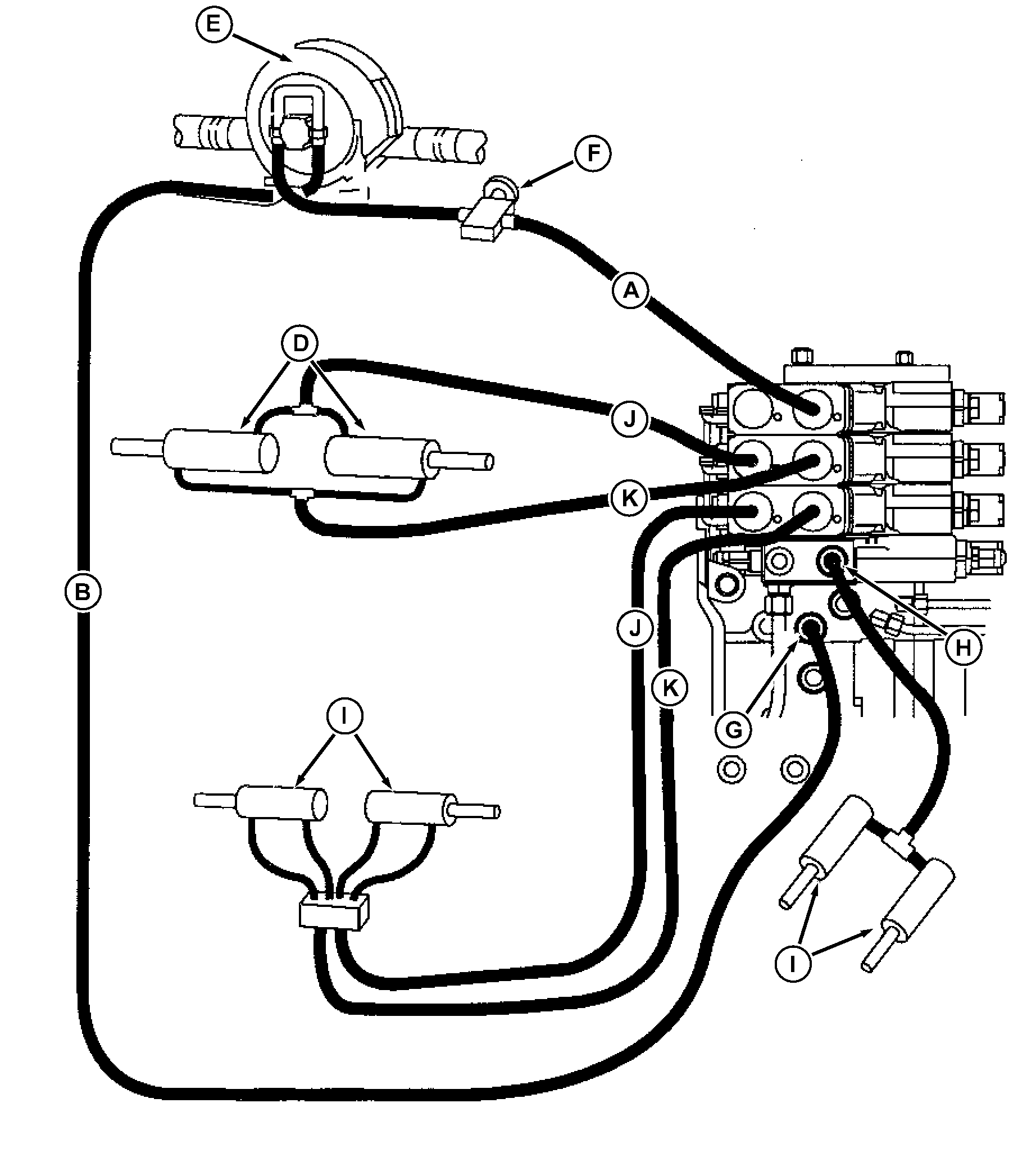 E
F
A
D
J
K
B
J
K
H
G
I
I