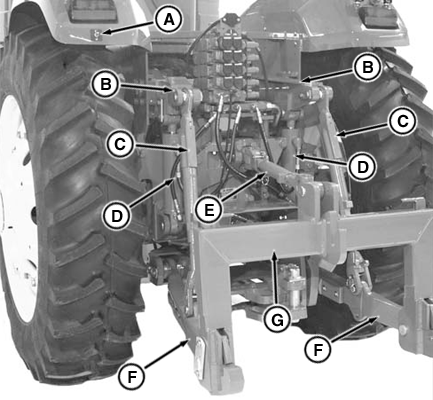 A
B
B
C
C
D
D
E
G
F
F