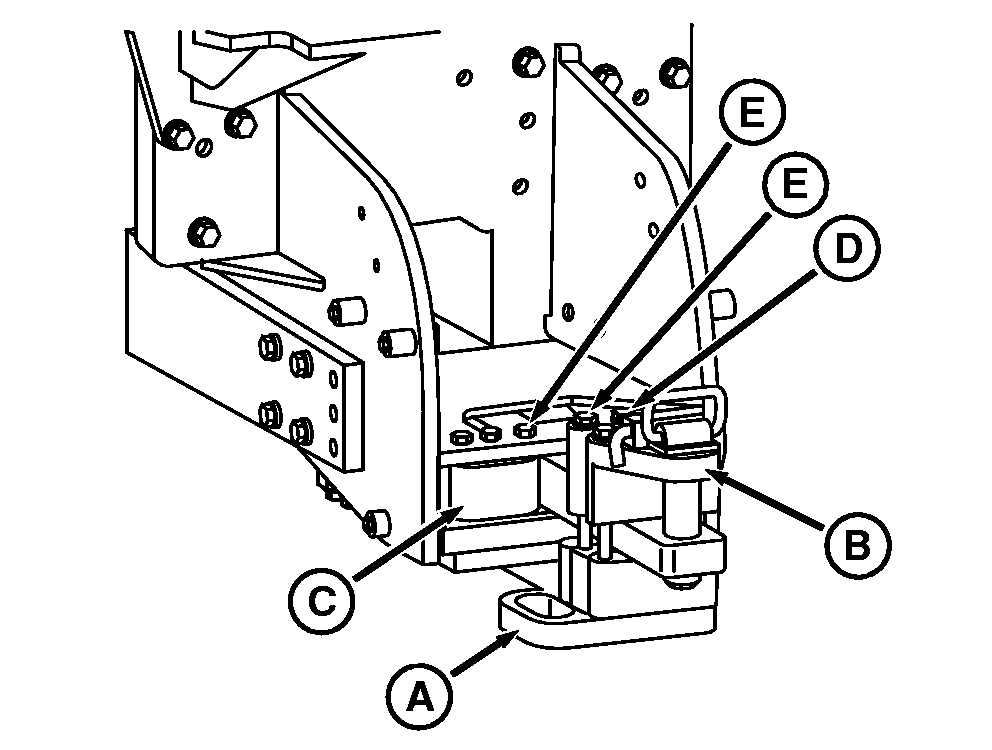 E
E
D
B
C
A