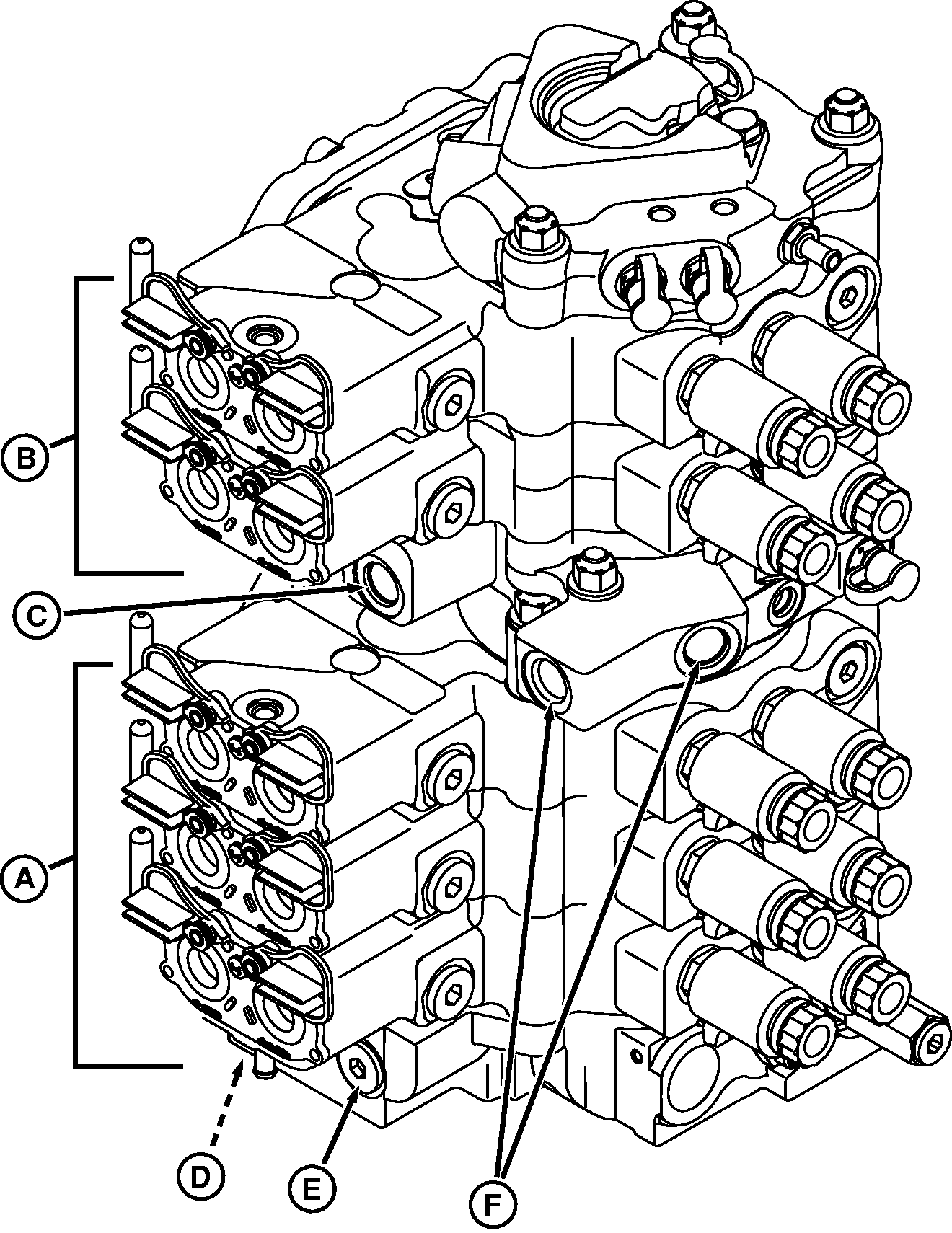 B
C
A
D
E
F