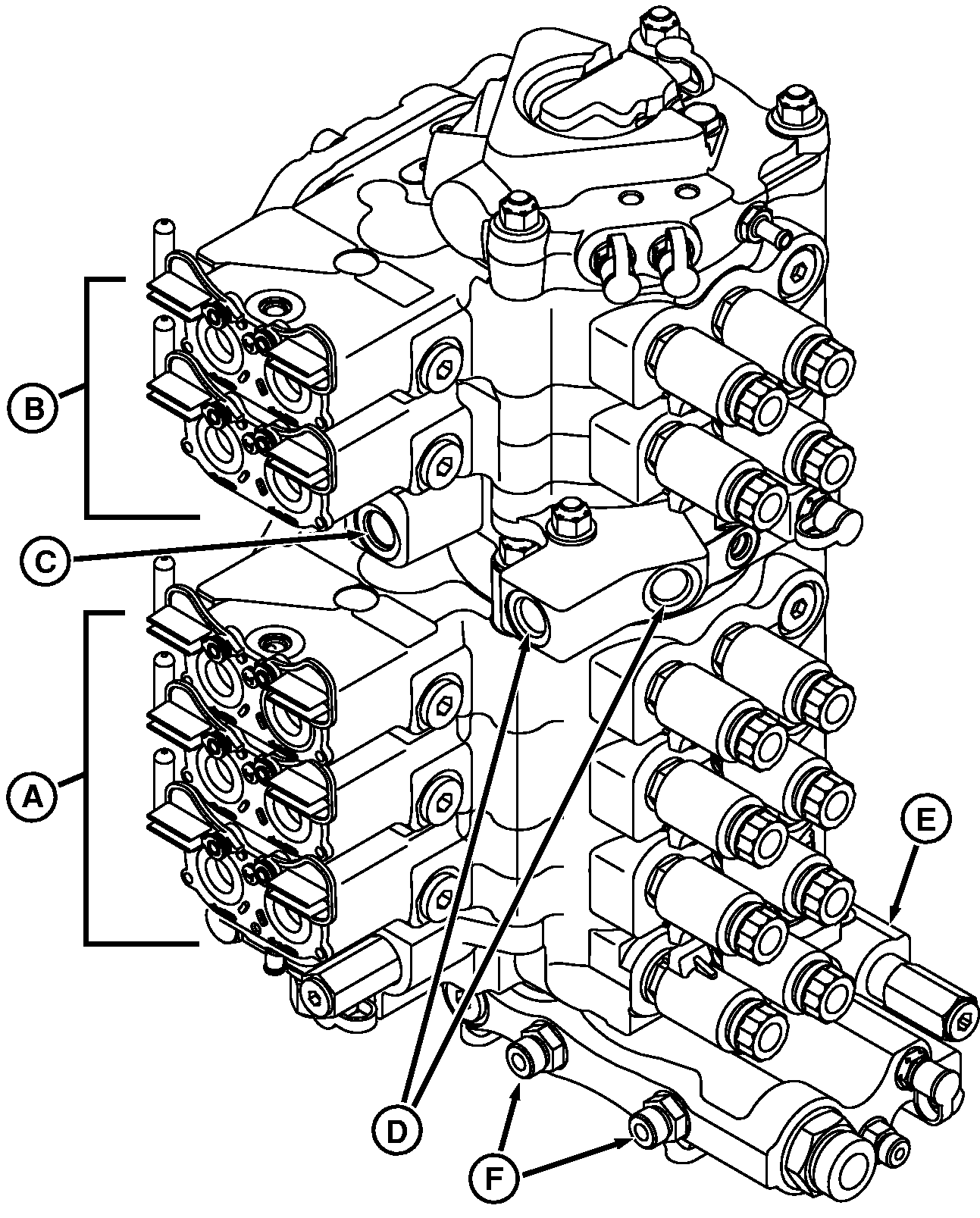 B
C
A
E
D
F