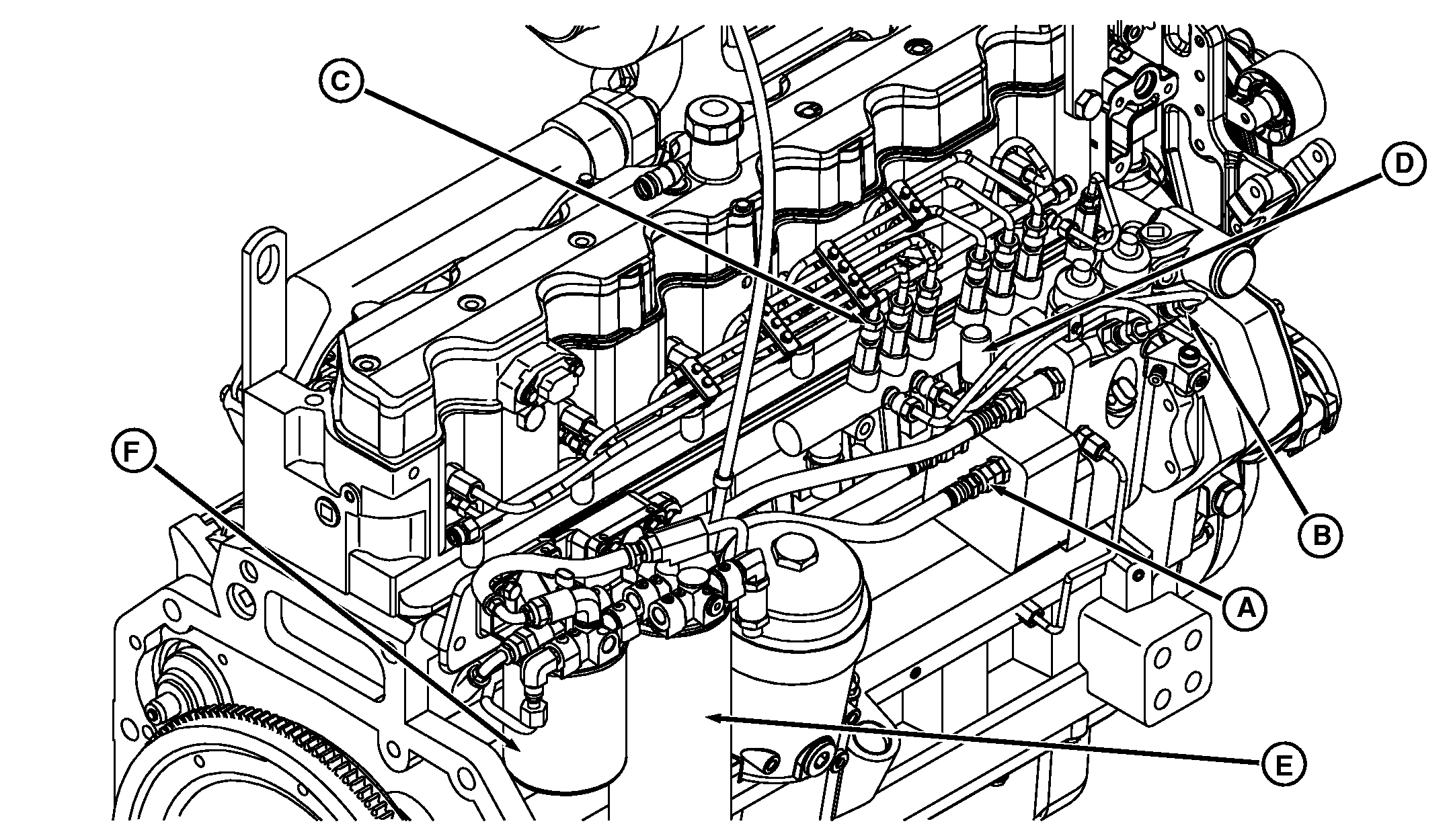 C
D
F
B
A
E